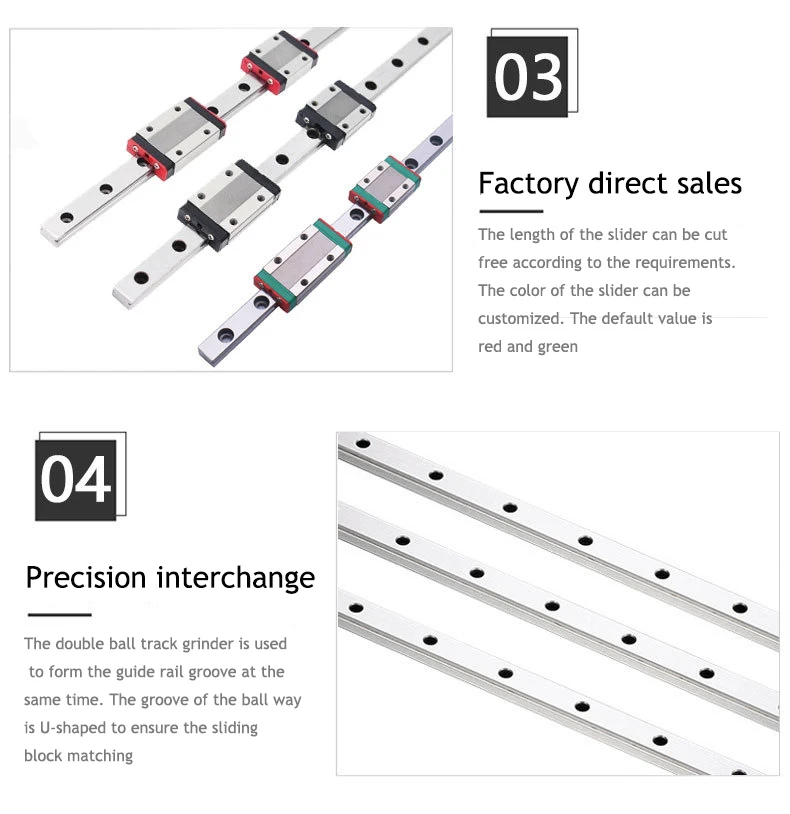 03

Factory direct sales

The length of the slider can be cut free according to the requirements. The color of the slider can be customized. The default value is red and green

04

Precision interchange

The double ball track grinder is used to form the guide rail groove at the same time. The groove of the ball way is U-shaped to ensure the sliding block matching