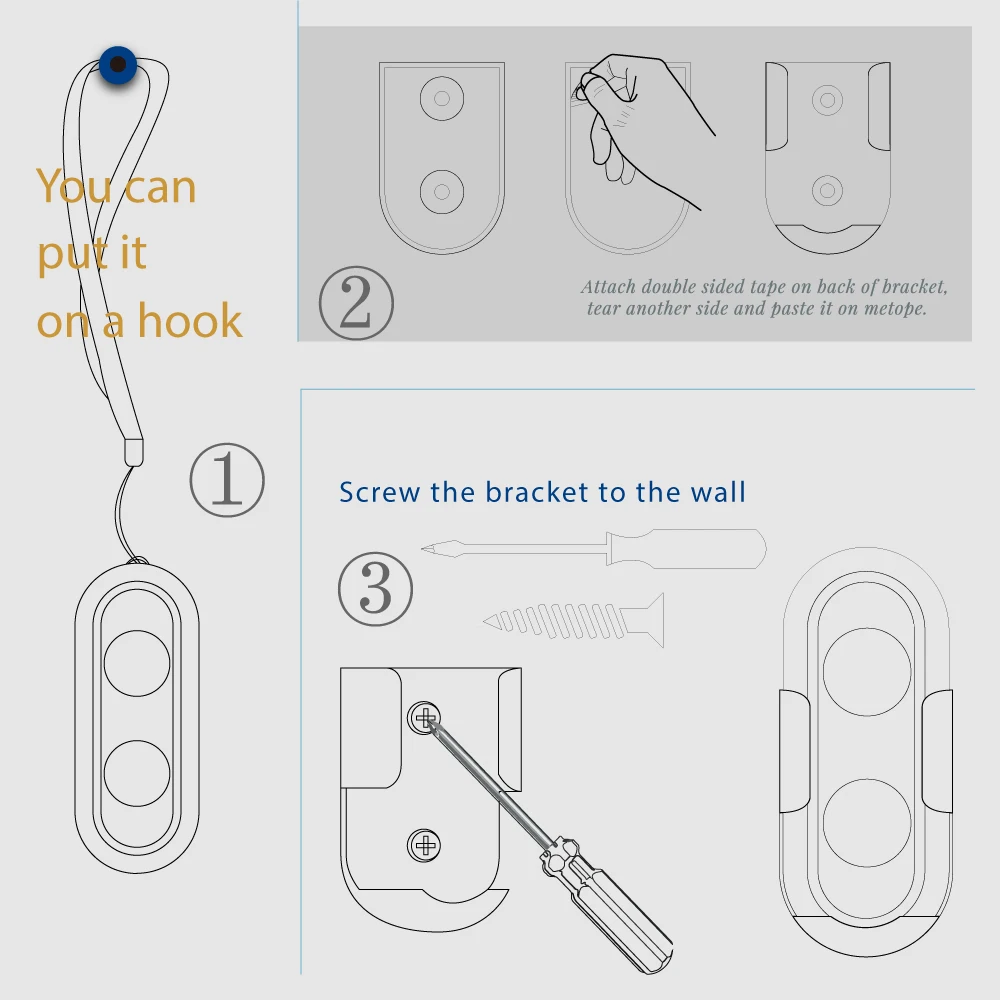 You can put it on a hook

①

②

Attach double sided tape on back of bracket, tear another side and paste it on metope.

Screw the bracket to the wall

③