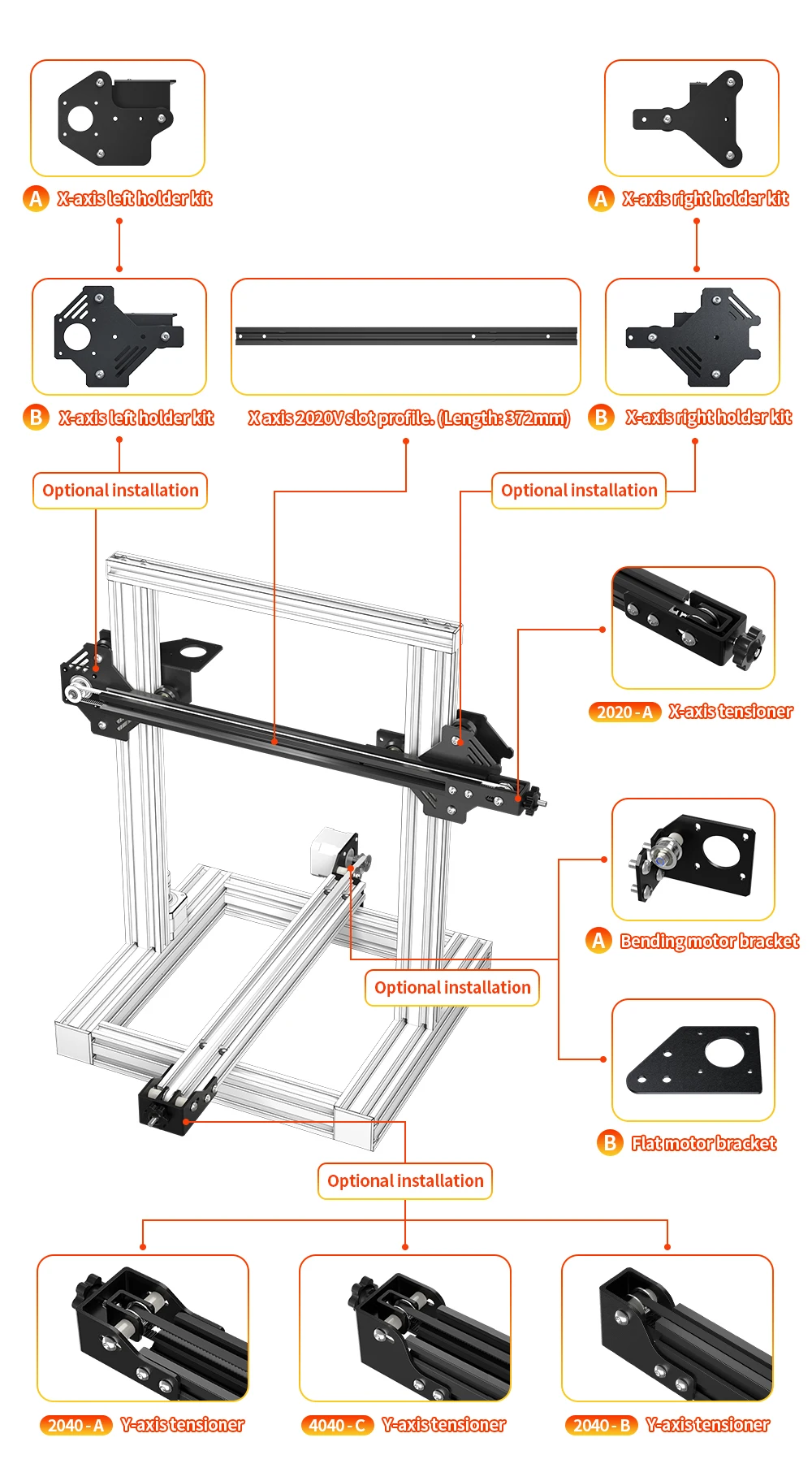 A X-axis left holder kit

A X-axis right holder kit

B X-axis left holder kit

X axis 2020V slot profile. (Length: 372mm)

B X-axis right holder kit

Optional installation

Optional installation

2020 - A X-axis tensioner

A Bending motor bracket

Optional installation

B Flat motor bracket

Optional installation

2040 - A Y-axis tensioner

4040 - C Y-axis tensioner

2040 - B Y-axis tensioner