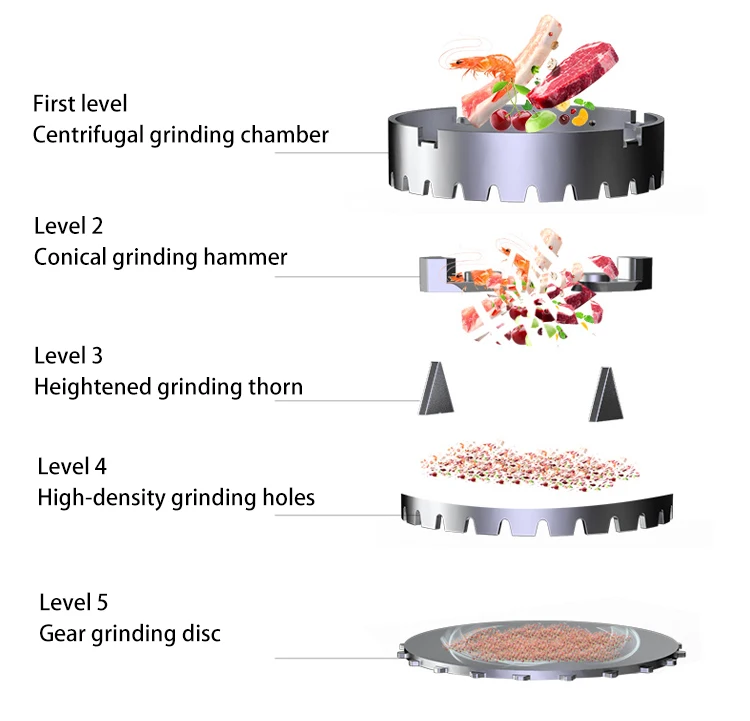 First level
Centrifugal grinding chamber

Level 2
Conical grinding hammer

Level 3
Heightened grinding thorn

Level 4
High-density grinding holes

Level 5
Gear grinding disc