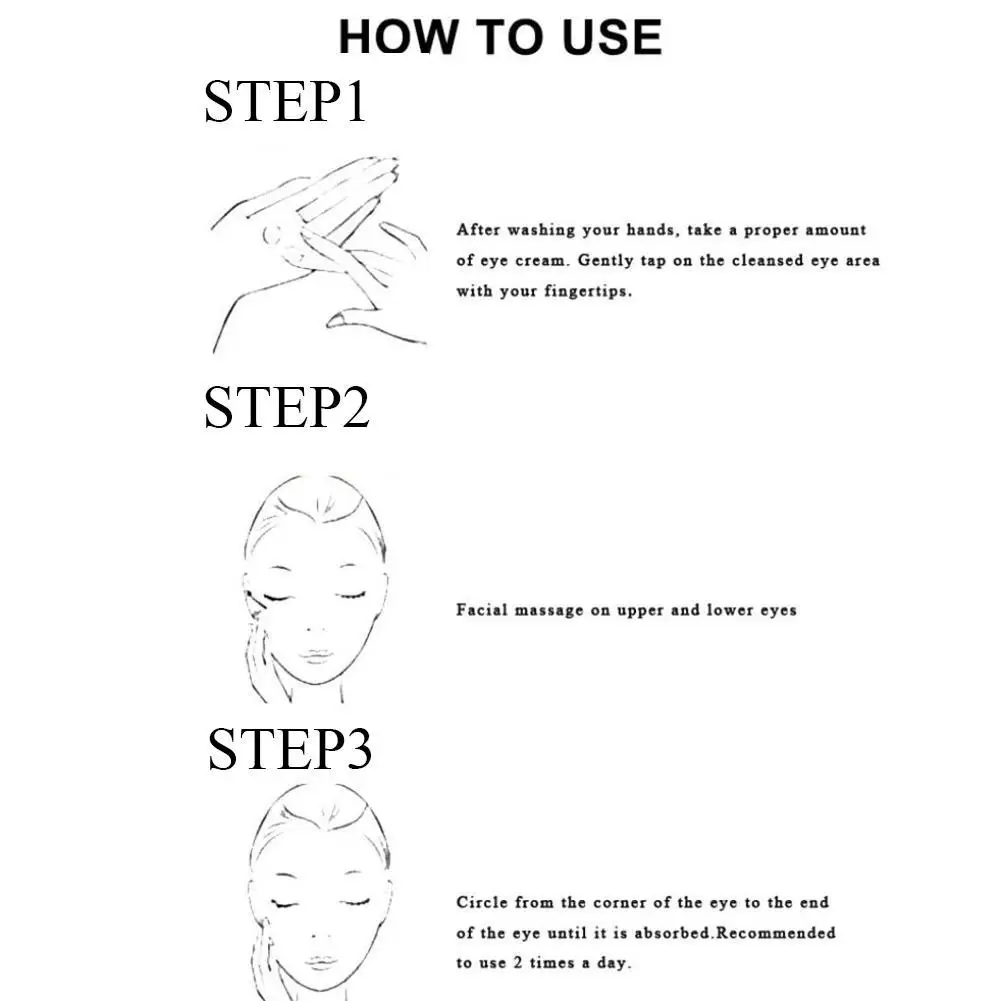 HOW TO USE

STEP1

After washing your hands, take a proper amount of eye cream. Gently tap on the cleansed eye area with your fingertips.

STEP2

Facial massage on upper and lower eyes

STEP3

Circle from the corner of the eye to the end of the eye until it is absorbed.Recommended to use 2 times a day.