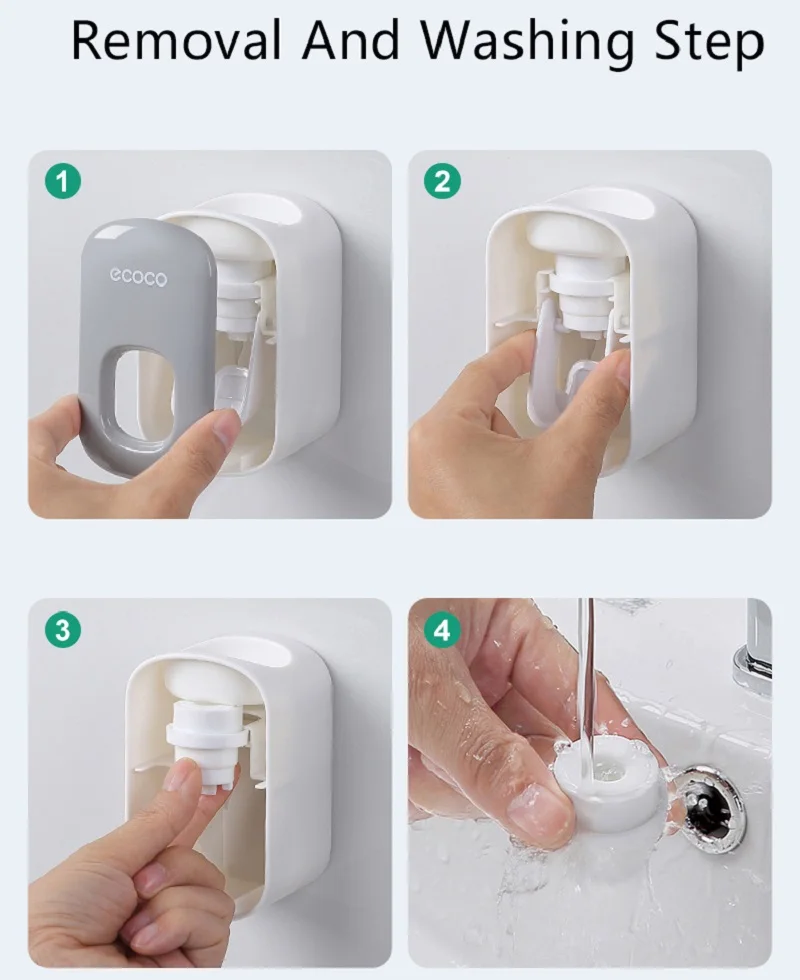 Removal And Washing Step

1

ecoco

2

3

4