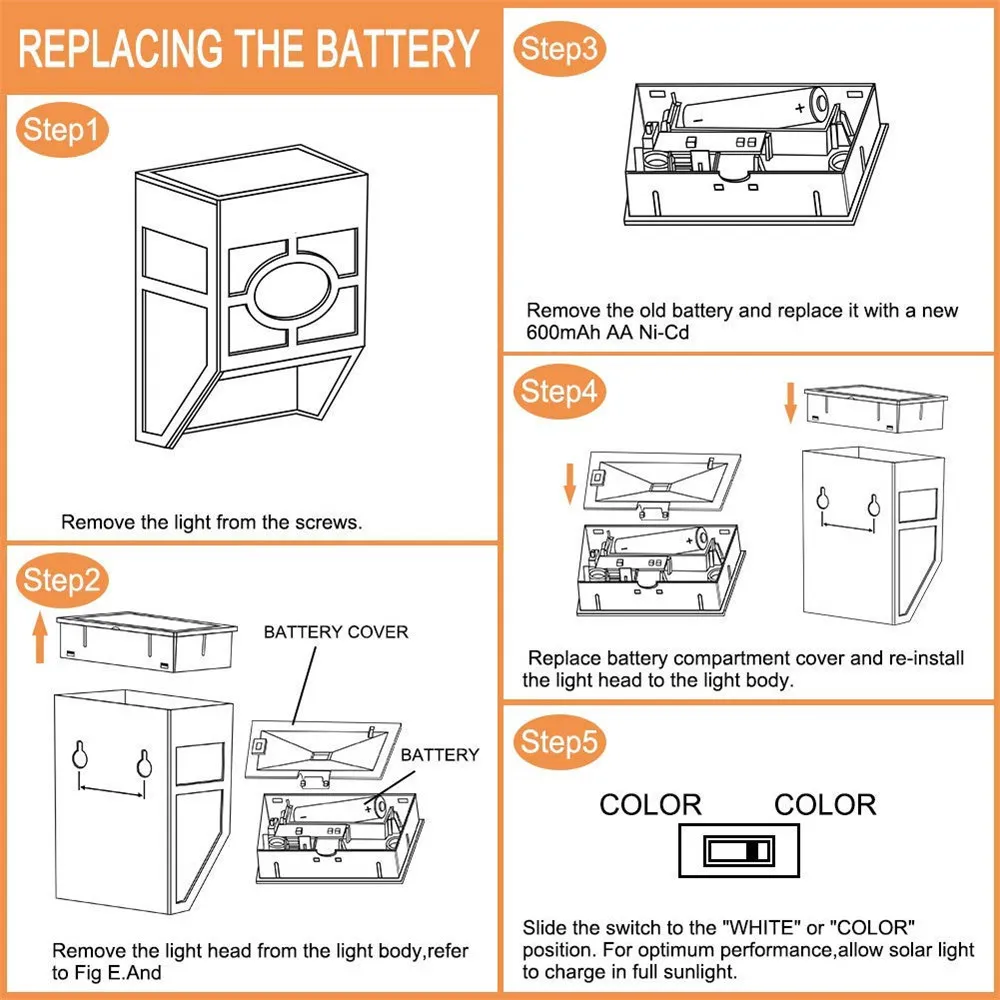 REPLACING THE BATTERY

Step1

Remove the light from the screws.

Step2

BATTERY COVER

BATTERY

Remove the light head from the light body,refer to Fig E.And

Step3

Remove the old battery and replace it with a new 600mAh AA Ni-Cd

Step4

Replace battery compartment cover and re-install the light head to the light body.

Step5

COLOR COLOR

Slide the switch to the "WHITE" or "COLOR" position. For optimum performance,allow solar light to charge in full sunlight.