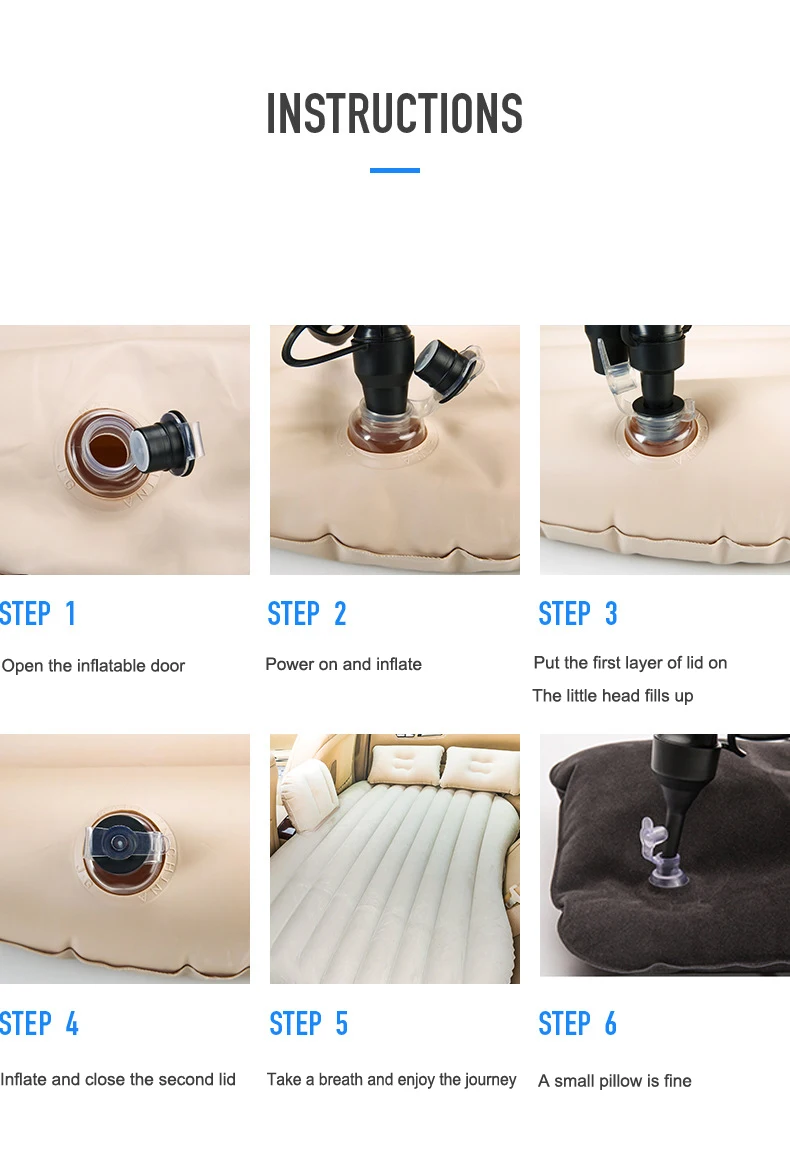 INSTRUCTIONS

STEP 1

Open the inflatable door

STEP 2

Power on and inflate

STEP 3

Put the first layer of lid on

The little head fills up

STEP 4

Inflate and close the second lid

STEP 5

Take a breath and enjoy the journey

STEP 6

A small pillow is fine