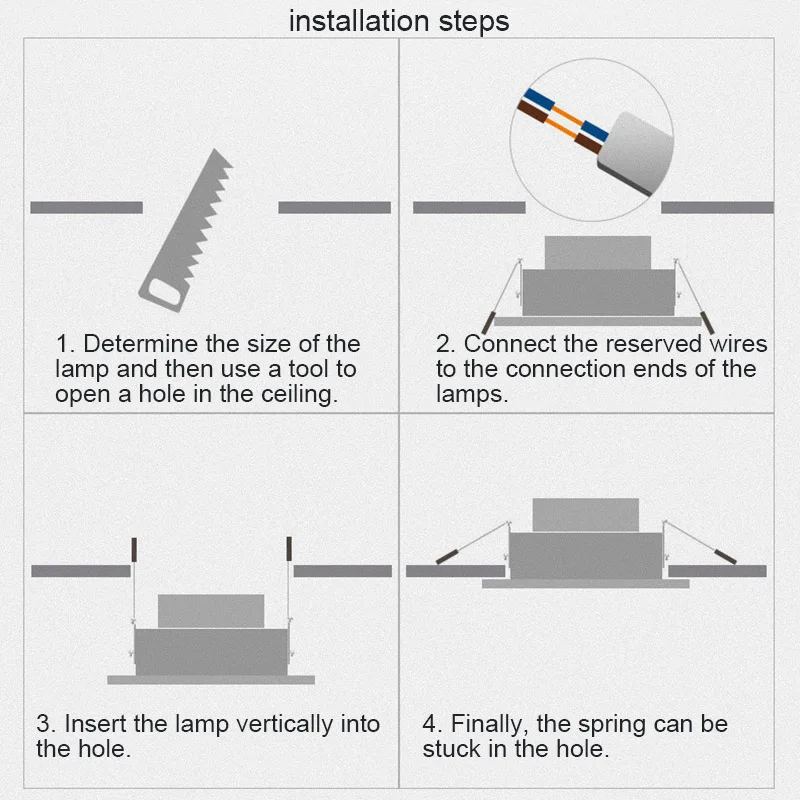 installation steps

1. Determine the size of the lamp and then use a tool to open a hole in the ceiling.

2. Connect the reserved wires to the connection ends of the lamps.

3. Insert the lamp vertically into the hole.

4. Finally, the spring can be stuck in the hole.