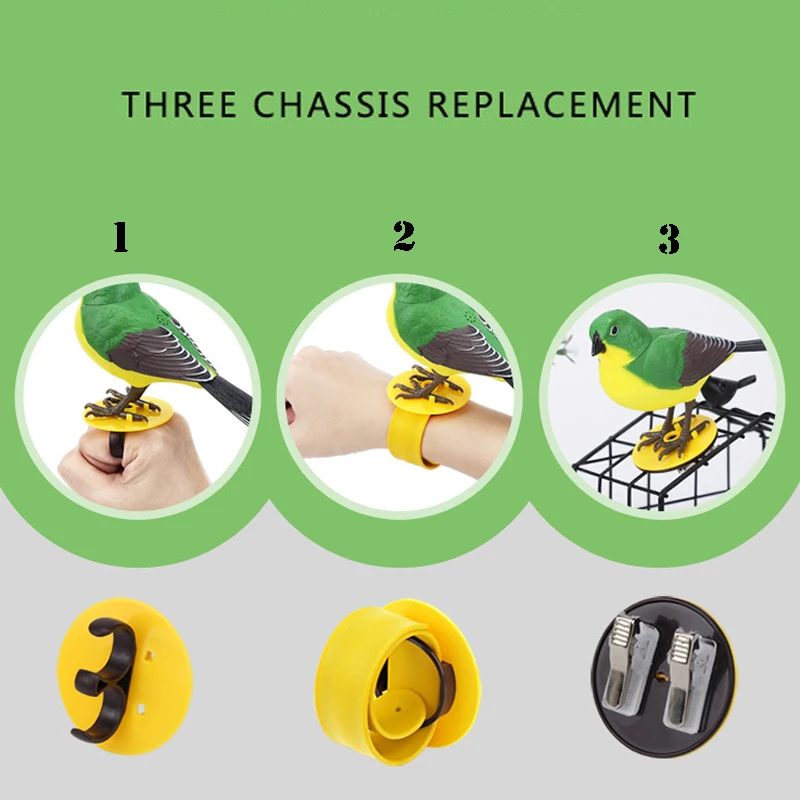 THREE CHASSIS REPLACEMENT

1

2

3