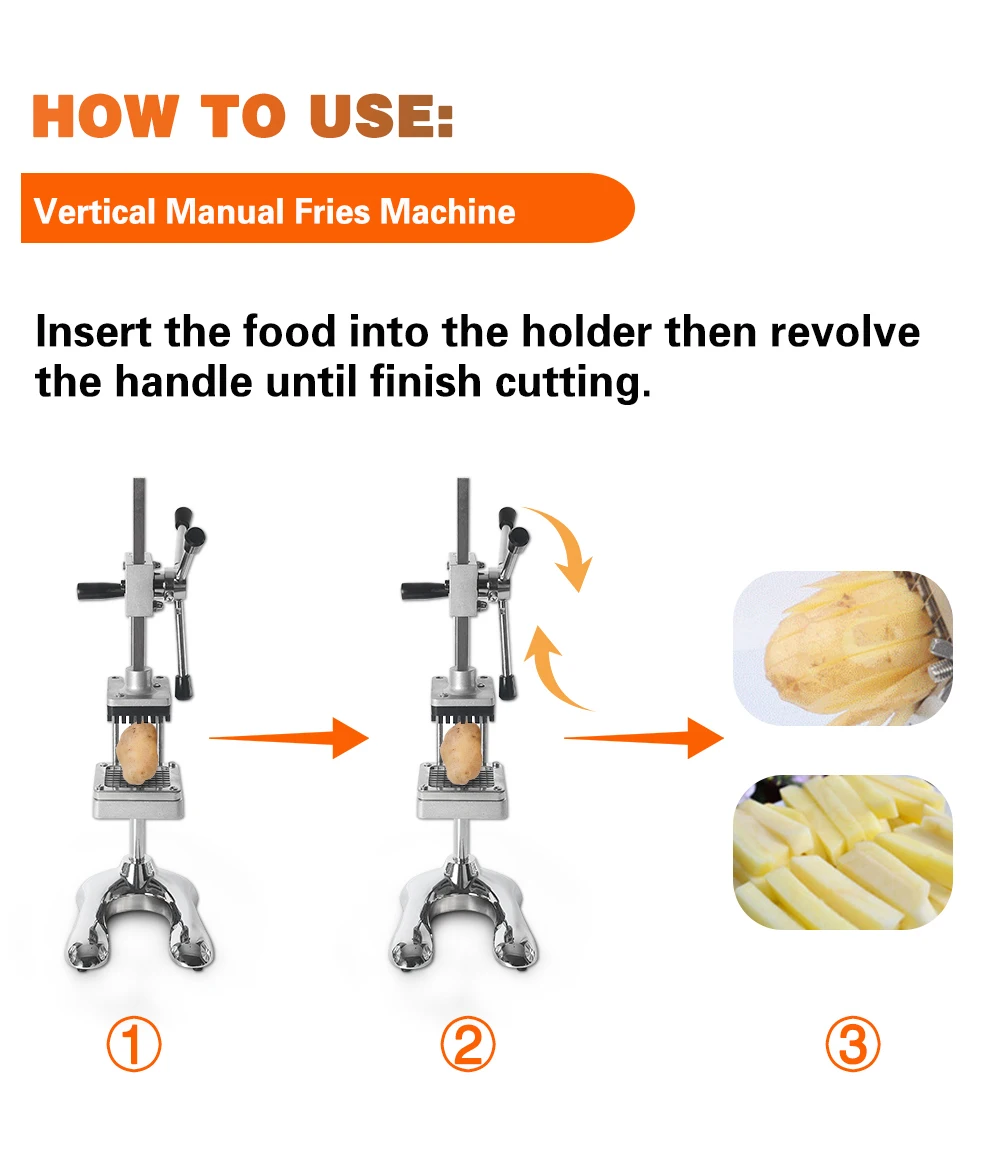 HOW TO USE:

Vertical Manual Fries Machine

Insert the food into the holder then revolve the handle until finish cutting.

①

②

③