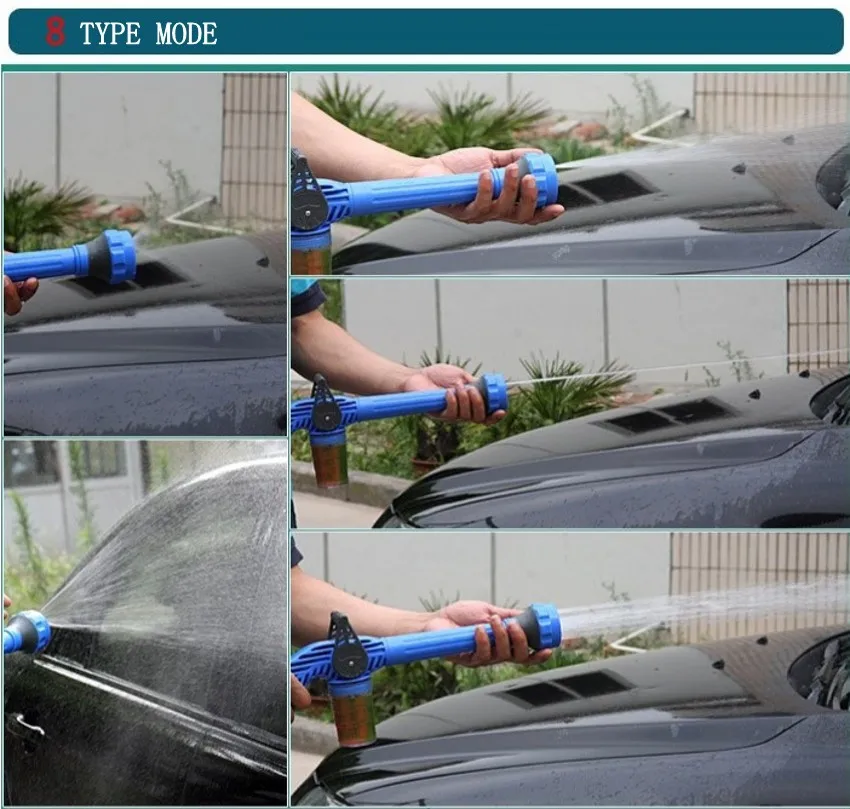 8 TYPE MODE