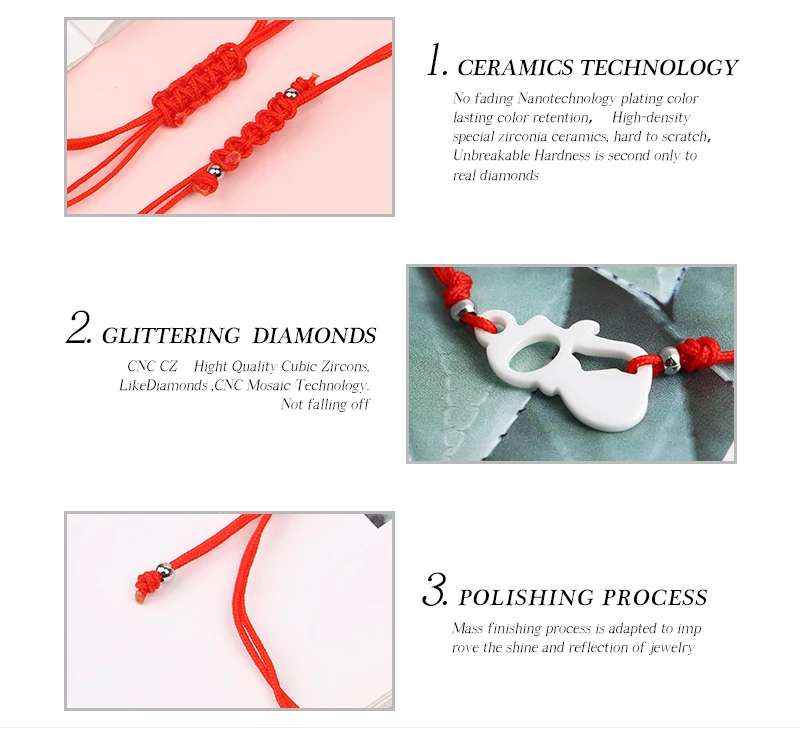 1. CERAMICS TECHNOLOGY

No fading Nanotechnology plating color lasting color retention,    High-density special zirconia ceramics, hard to scratch, Unbreakable Hardness is second only to real diamonds

2. GLITTERING DIAMONDS

CNC CZ    Hight Quality Cubic Zircons, LikeDiamonds ,CNC Mosaic Technology. Not falling off

3. POLISHING PROCESS

Mass finishing process is adapted to imp rove the shine and reflection of jewelry