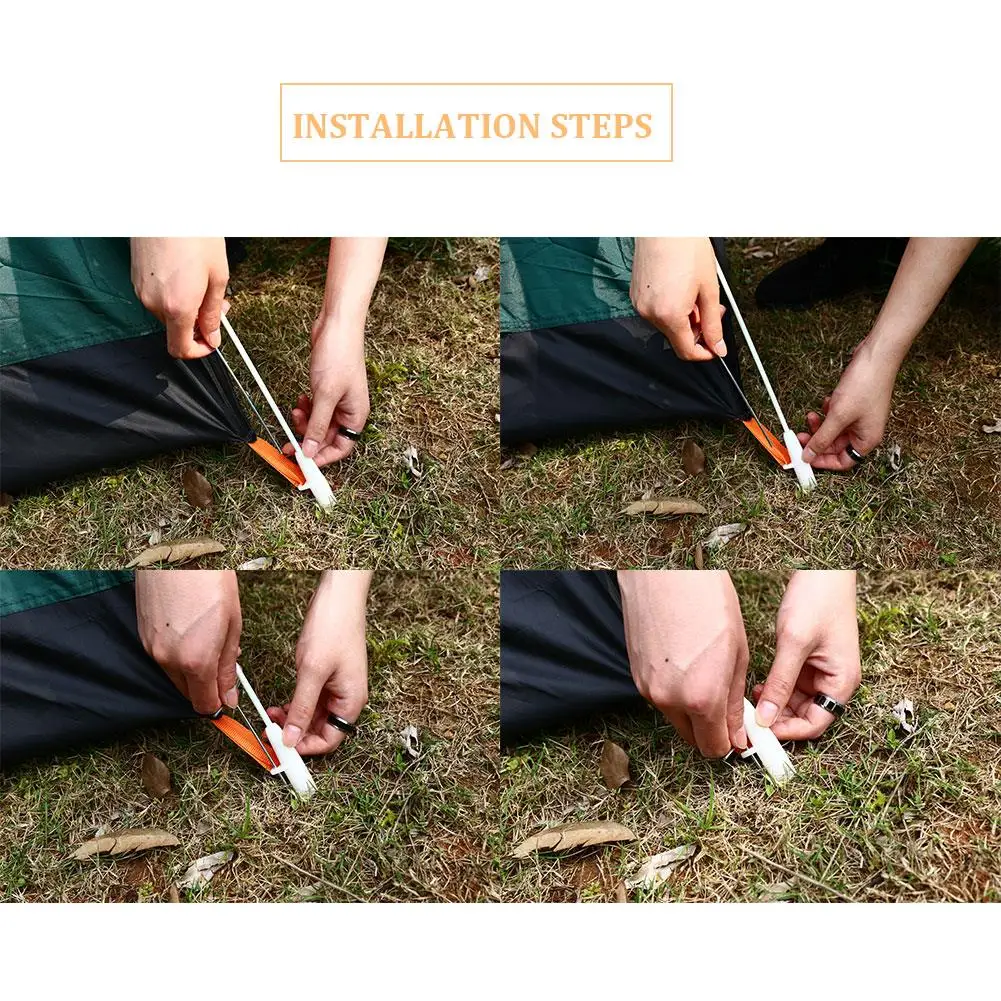 INSTALLATION STEPS