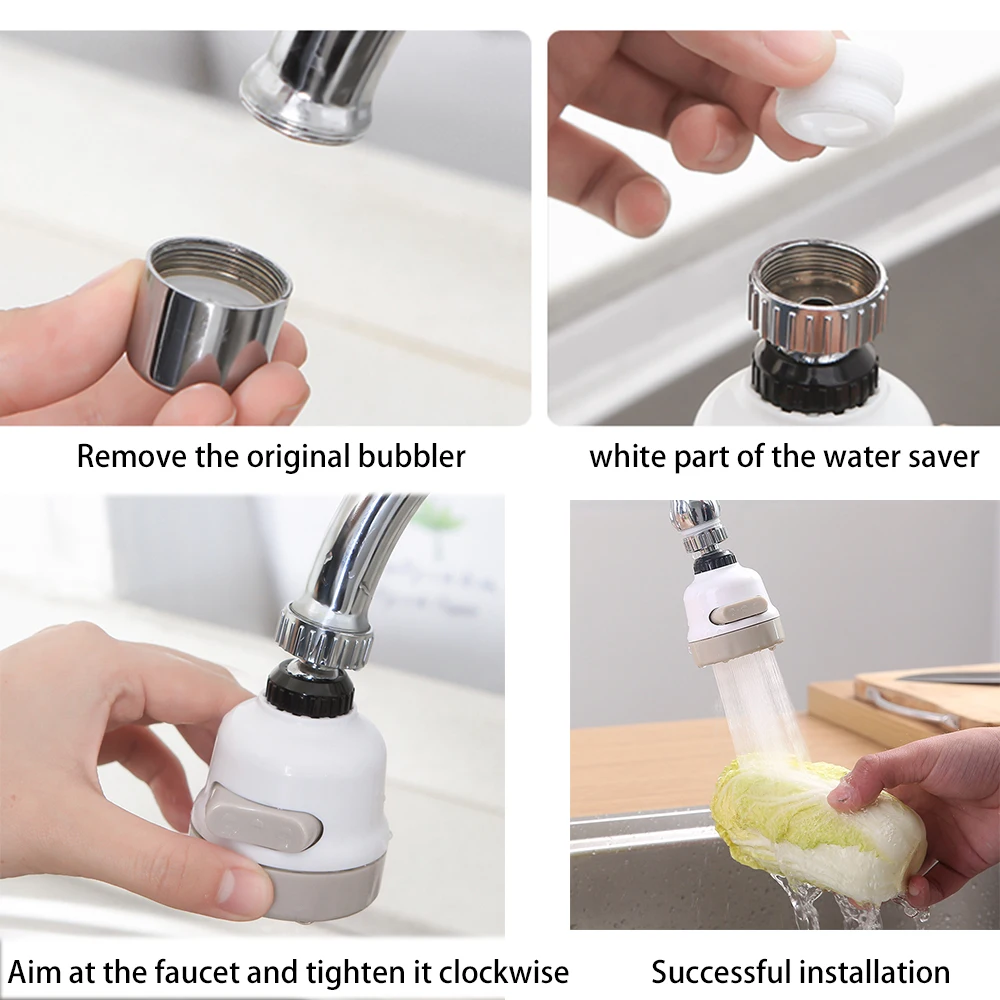 Remove the original bubbler

white part of the water saver

Aim at the faucet and tighten it clockwise

Successful installation