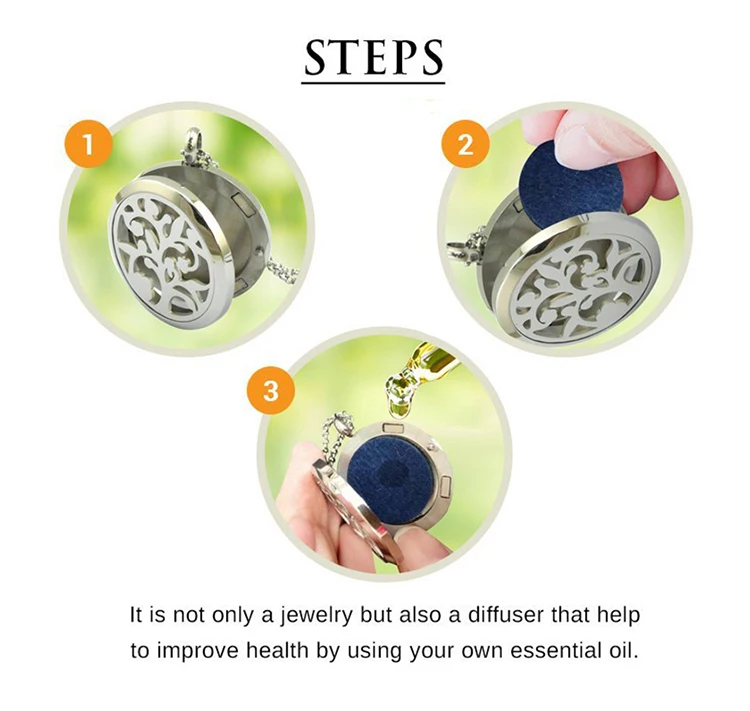 STEPS

1

2

3

It is not only a jewelry but also a diffuser that help to improve health by using your own essential oil.