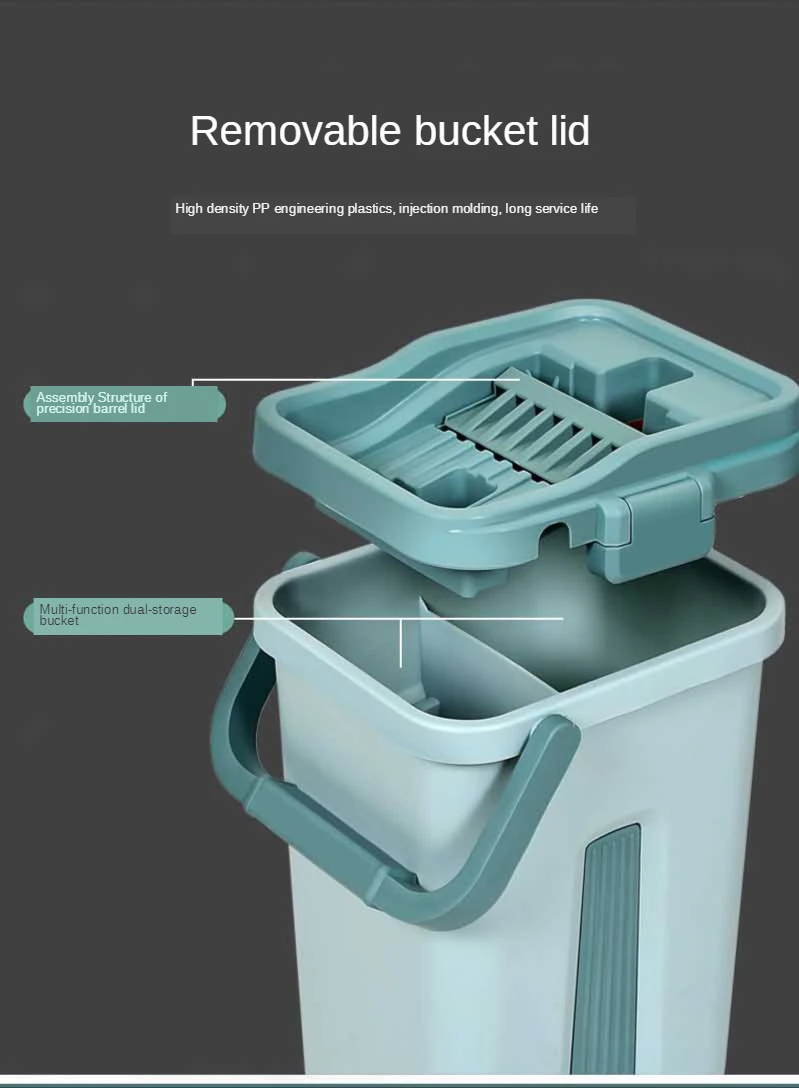 Removable bucket lid

High density PP engineering plastics, injection molding, long service life

Assembly Structure of precision barrel lid

Multi-function dual-storage bucket