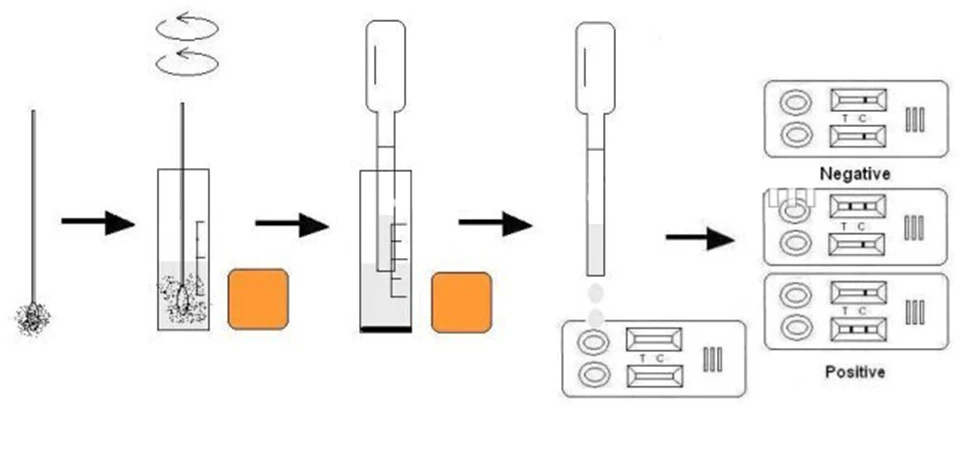 T C

T C

Negative

T C

T C

Positive