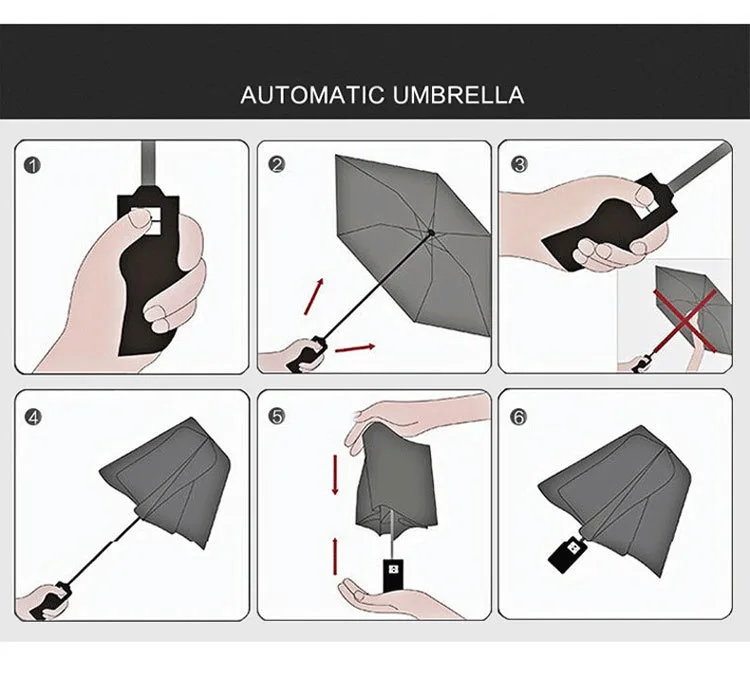 AUTOMATIC UMBRELLA

1

2

3

4

5

6