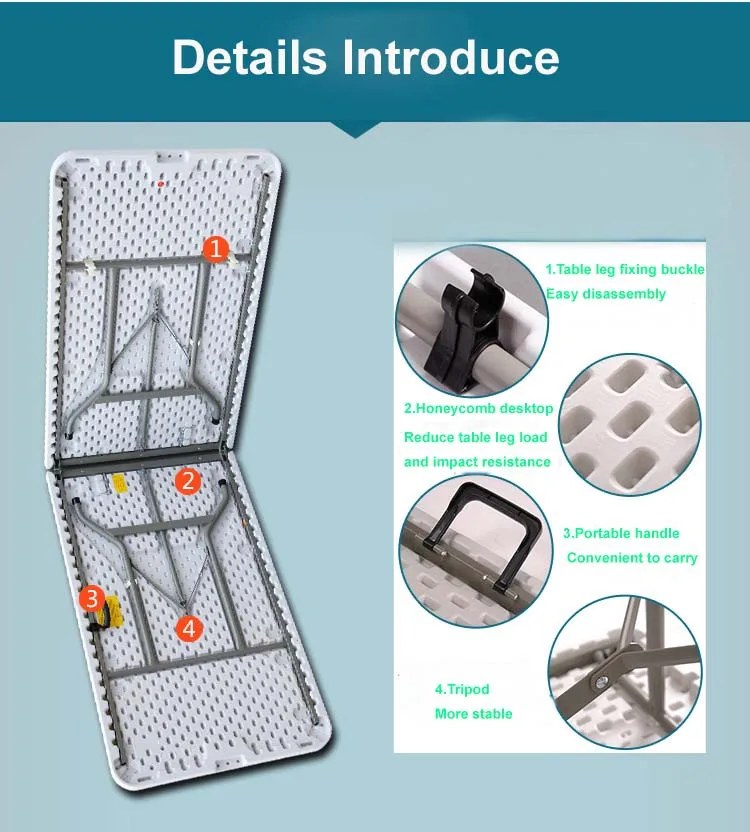 Details Introduce

1

2

3

4

1.Table leg fixing buckle
Easy disassembly

2.Honeycomb desktop
Reduce table leg load
and impact resistance

3.Portable handle
Convenient to carry

4.Tripod
More stable