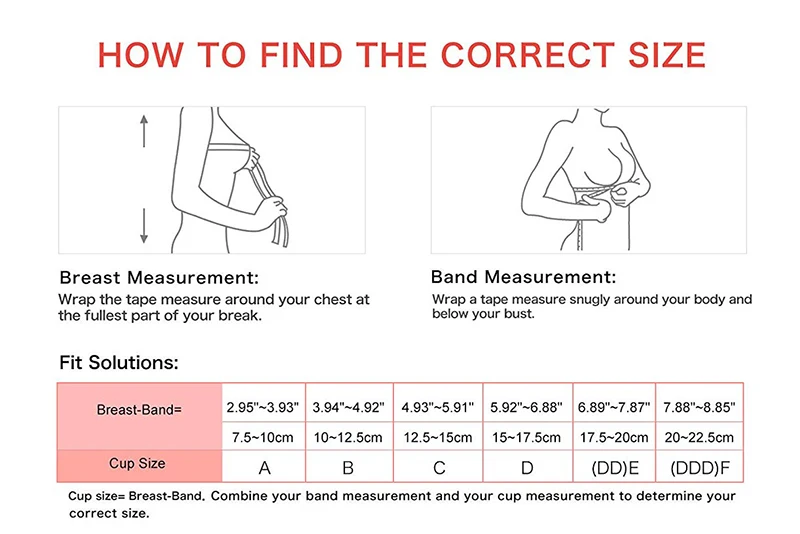 HOW TO FIND THE CORRECT SIZE

Breast Measurement:
Wrap the tape measure around your chest at the fullest part of your break.

Band Measurement:
Wrap a tape measure snugly around your body and below your bust.

Fit Solutions:

| Breast-Band= | 2.95"~3.93" | 3.94"~4.92" | 4.93"~5.91" | 5.92"~6.88" | 6.89"~7.87" | 7.88"~8.85" |
|---|---|---|---|---|---|---|
| | 7.5~10cm | 10~12.5cm | 12.5~15cm | 15~17.5cm | 17.5~20cm | 20~22.5cm |
| Cup Size | A | B | C | D | (DD)E | (DDD)F |

Cup size= Breast-Band. Combine your band measurement and your cup measurement to determine your correct size.