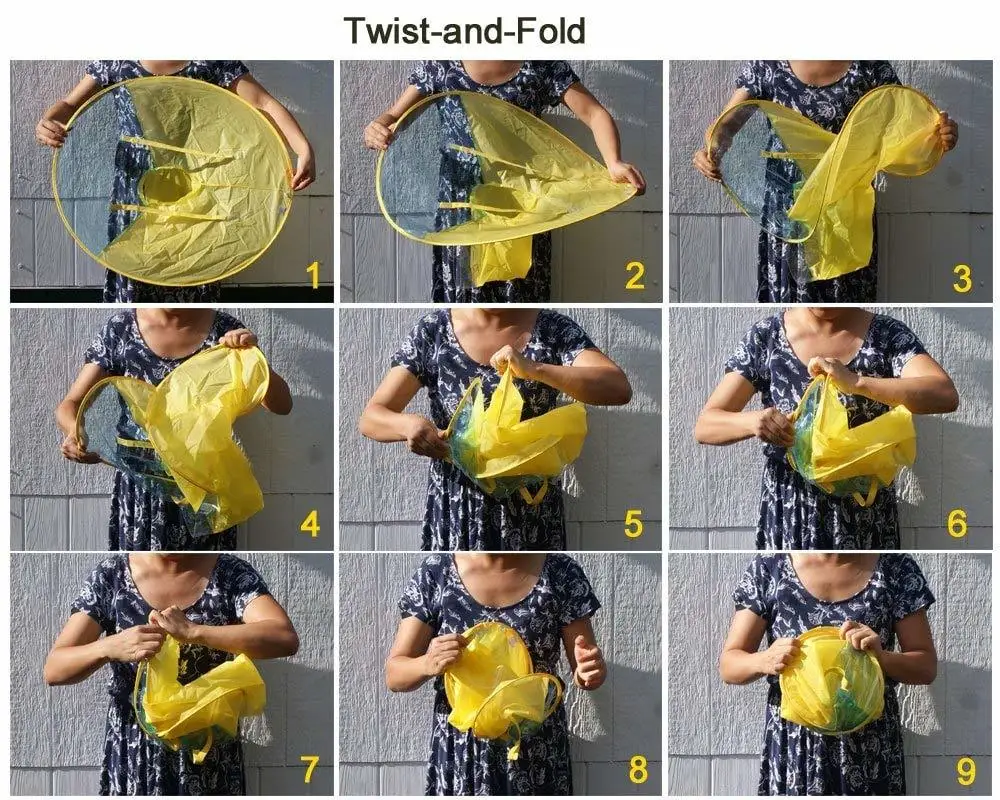 Twist-and-Fold

1

2

3

4

5

6

7

8

9