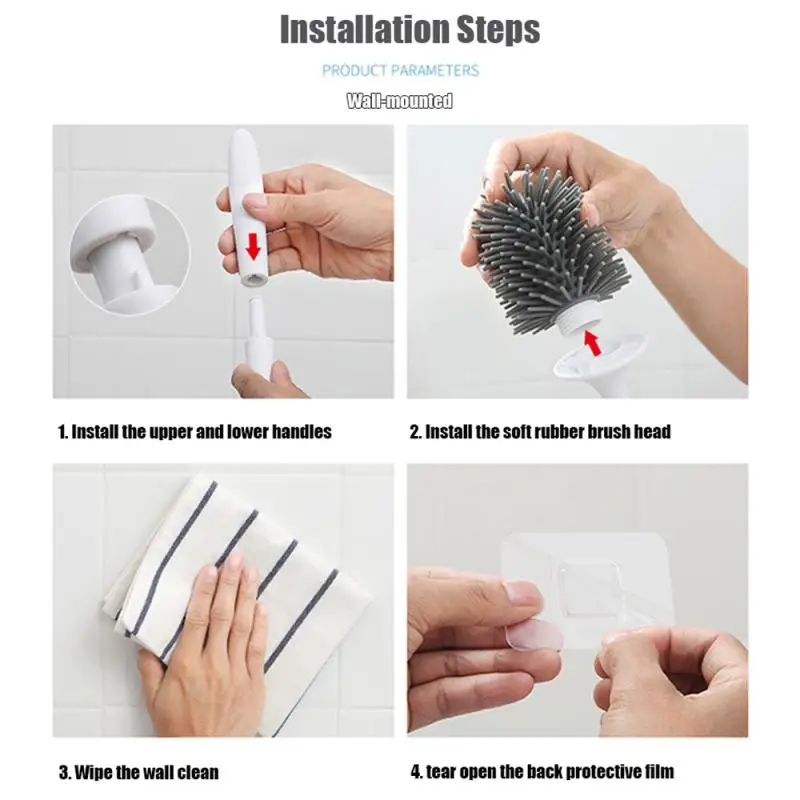 Installation Steps

PRODUCT PARAMETERS

Wall-mounted

1. Install the upper and lower handles

2. Install the soft rubber brush head

3. Wipe the wall clean

4. tear open the back protective film