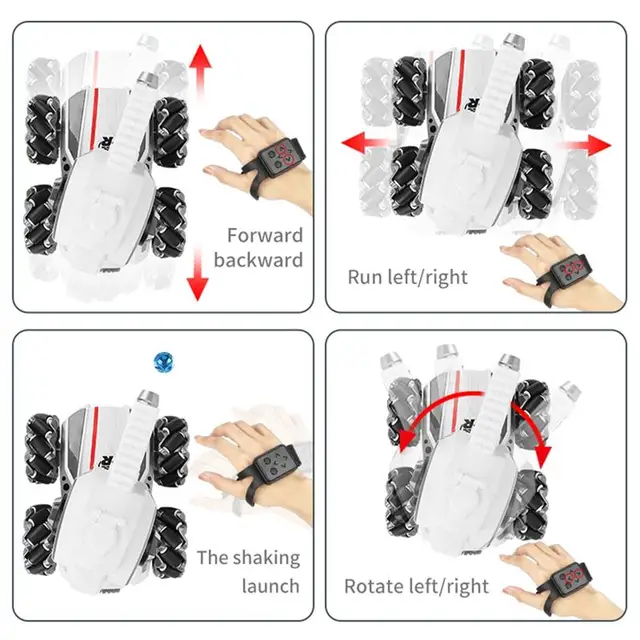 Forward backward

Run left/right

The shaking launch

Rotate left/right