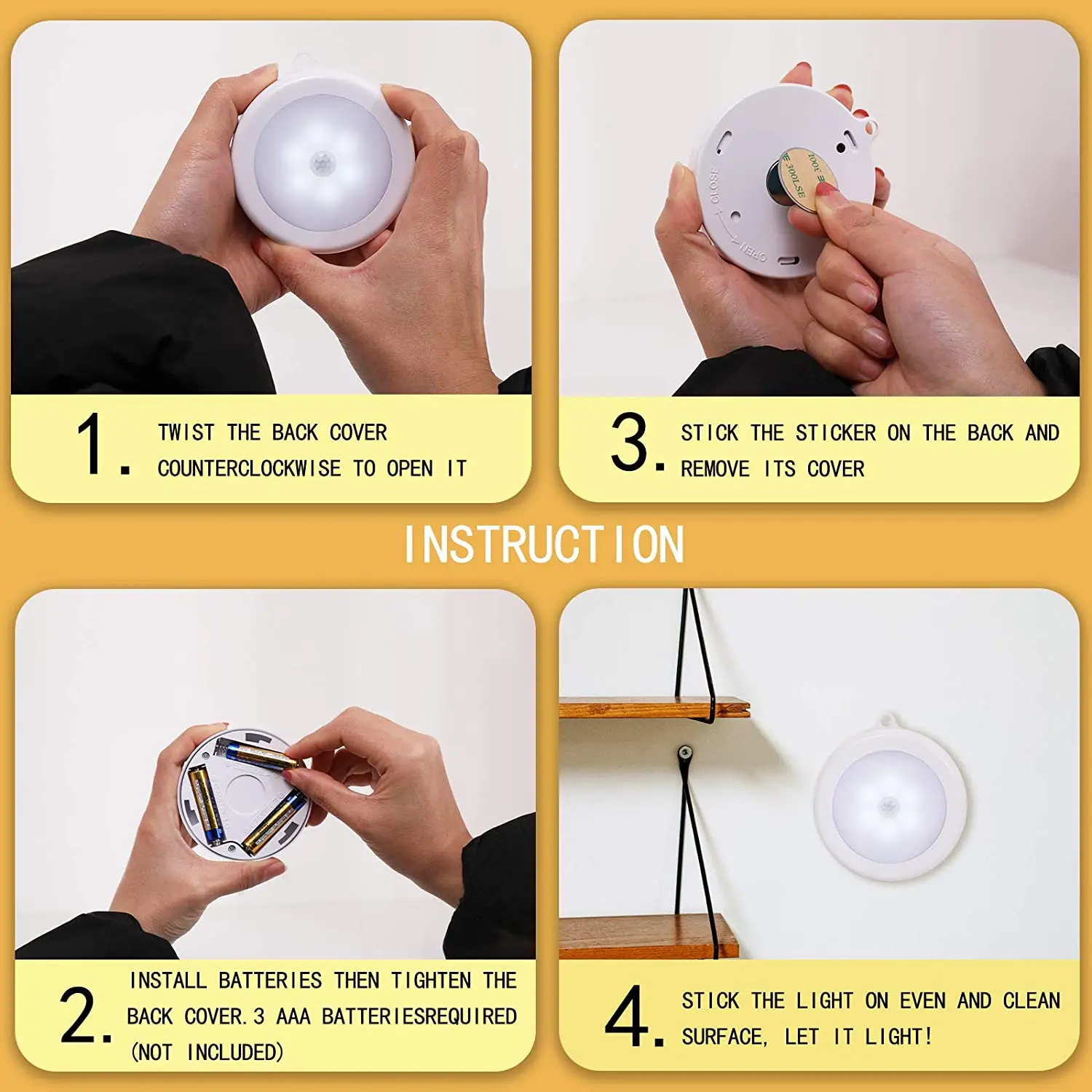 1. TWIST THE BACK COVER COUNTERCLOCKWISE TO OPEN IT

CLOSE
OPEN
300LSE
300LSE

3. STICK THE STICKER ON THE BACK AND REMOVE ITS COVER

INSTRUCTION

2. INSTALL BATTERIES THEN TIGHTEN THE BACK COVER. 3 AAA BATTERIESREQUIRED (NOT INCLUDED)

4. STICK THE LIGHT ON EVEN AND CLEAN SURFACE, LET IT LIGHT!