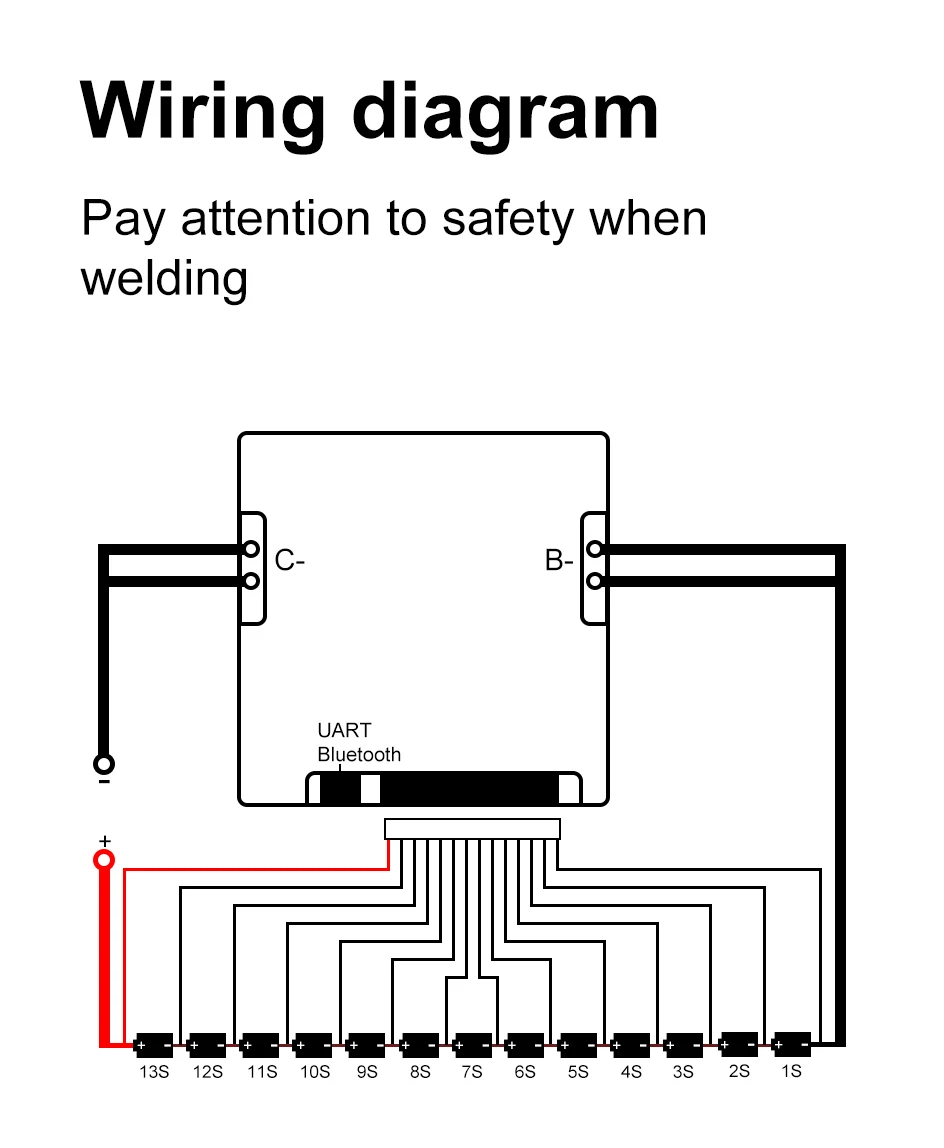 Wiring diagram

Pay attention to safety when welding

C-

B-

UART
Bluetooth

-

+

13S 12S 11S 10S 9S 8S 7S 6S 5S 4S 3S 2S 1S