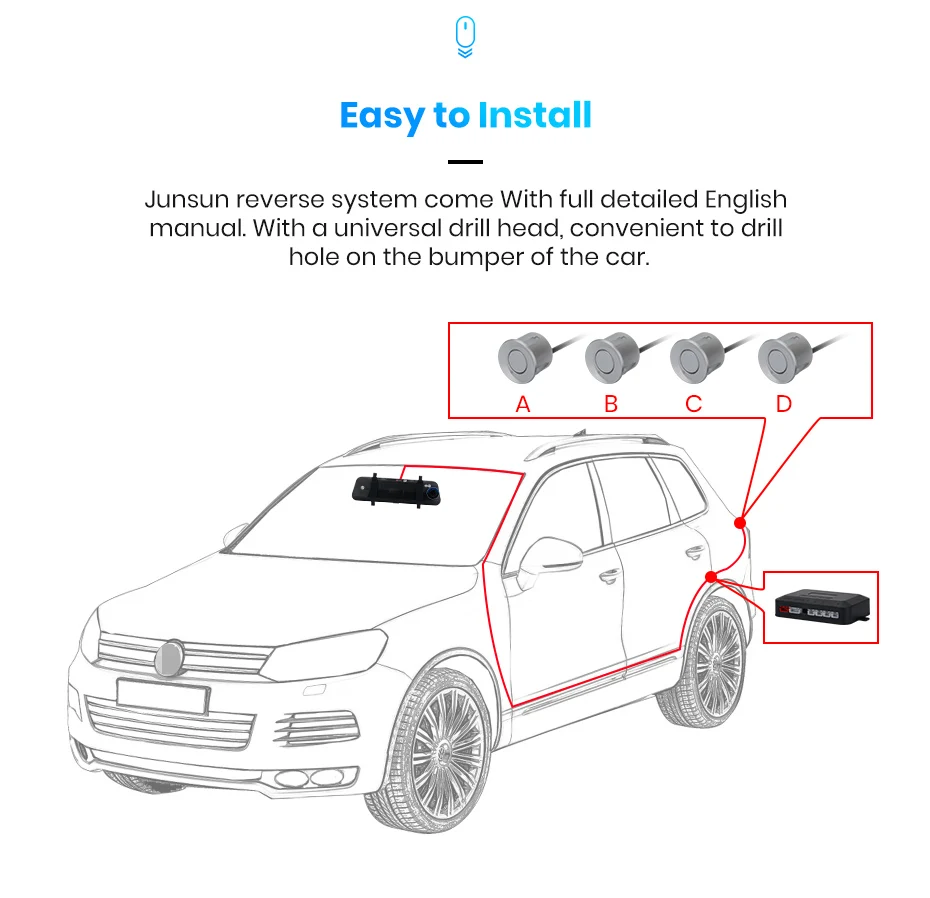 Easy to Install

Junsun reverse system come With full detailed English manual. With a universal drill head, convenient to drill hole on the bumper of the car.

A B C D