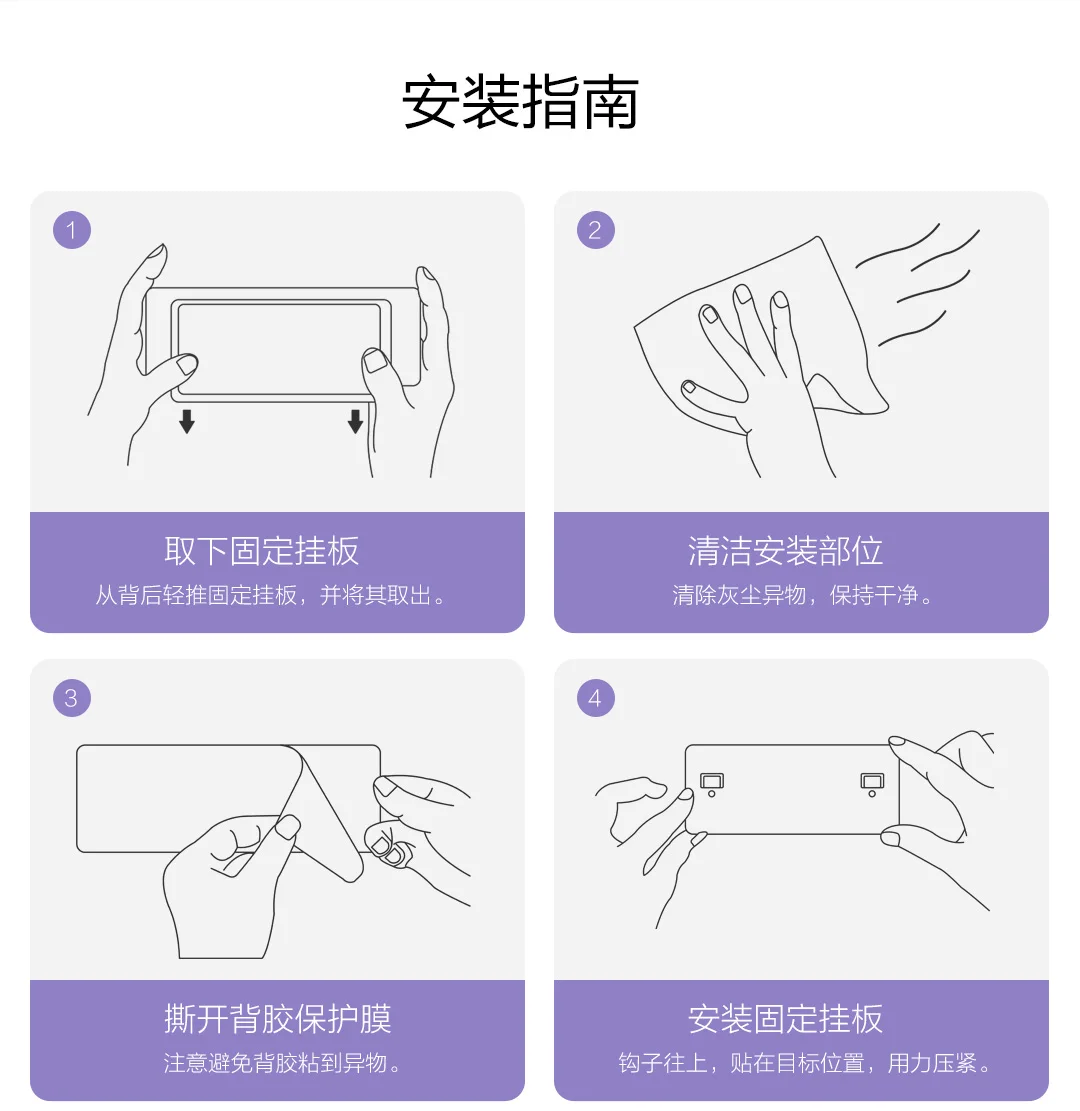 安装指南

1

取下固定挂板

从背后轻推固定挂板，并将其取出。

2

清洁安装部位

清除灰尘异物，保持干净。

3

撕开背胶保护膜

注意避免背胶粘到异物。

4

安装固定挂板

钩子往上，贴在目标位置，用力压紧。