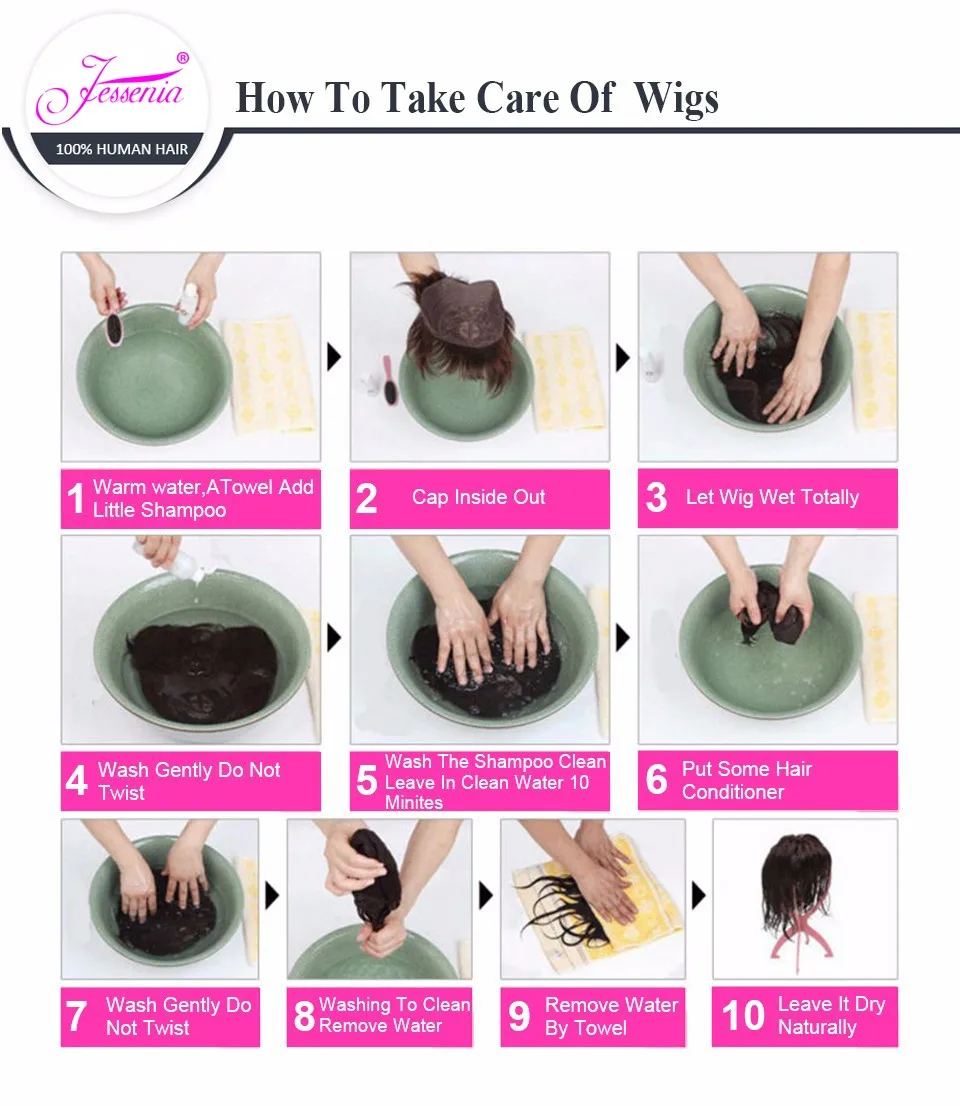 Jessenia®
100% HUMAN HAIR

How To Take Care Of Wigs

1 Warm water,ATowel Add Little Shampoo

2 Cap Inside Out

3 Let Wig Wet Totally

4 Wash Gently Do Not Twist

5 Wash The Shampoo Clean Leave In Clean Water 10 Minites

6 Put Some Hair Conditioner

7 Wash Gently Do Not Twist

8 Washing To Clean Remove Water

9 Remove Water By Towel

10 Leave It Dry Naturally