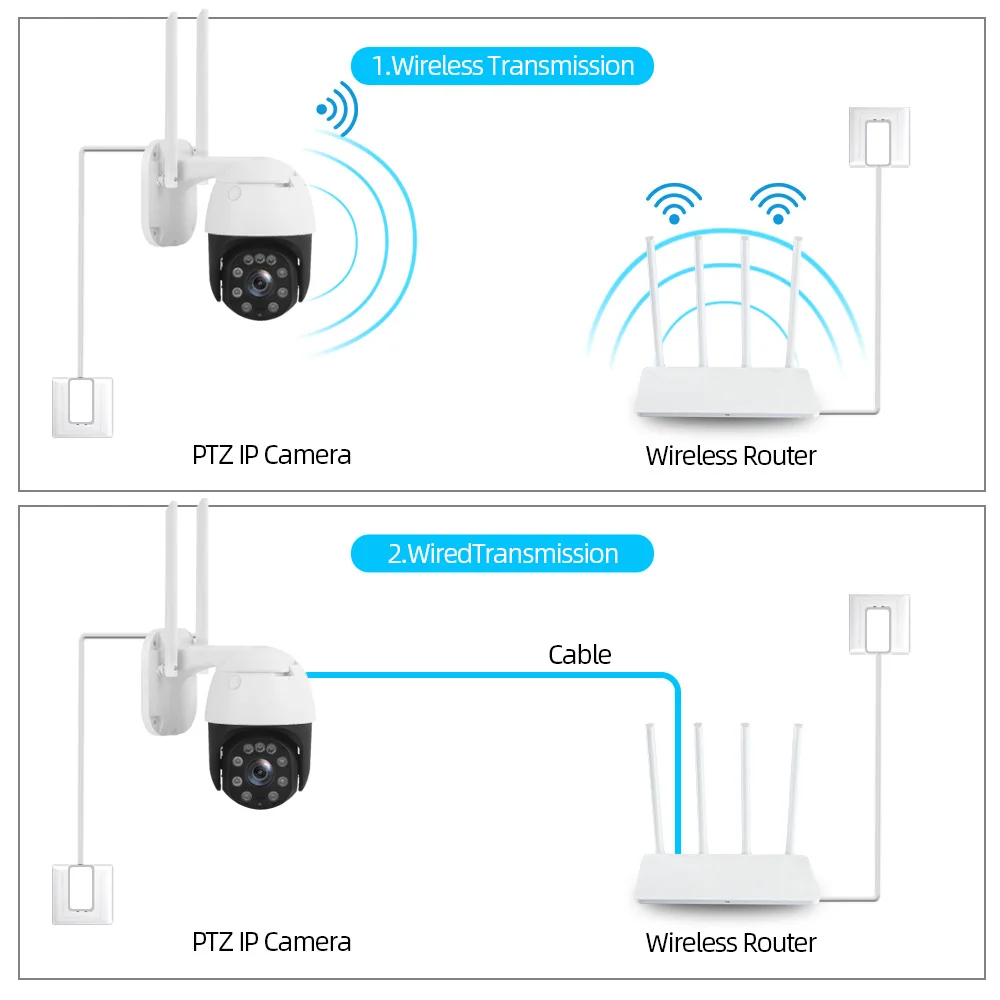 1.Wireless Transmission

PTZ IP Camera

Wireless Router

2.WiredTransmission

Cable

PTZ IP Camera

Wireless Router