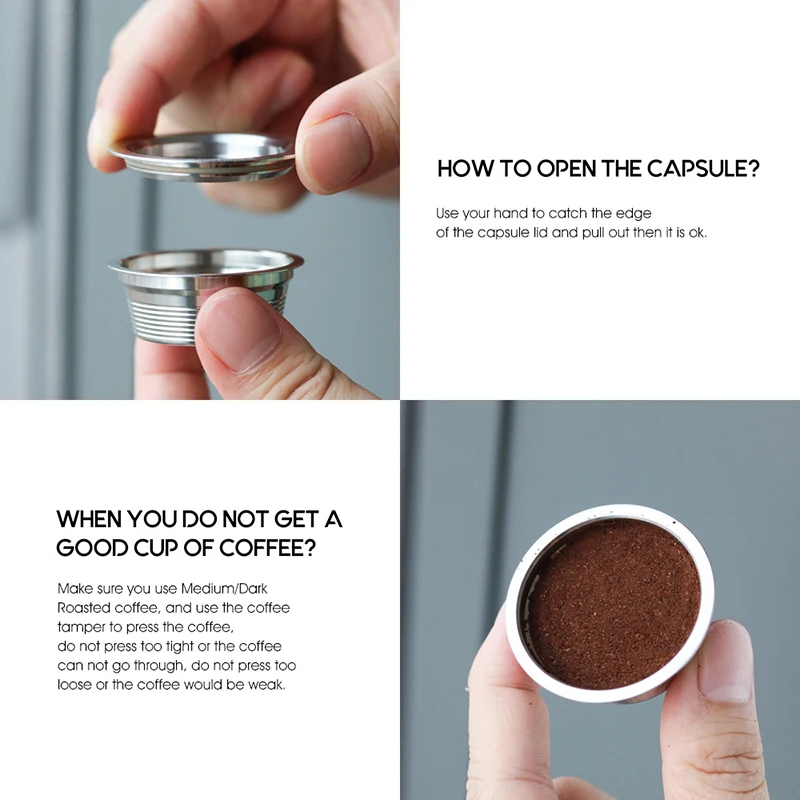 HOW TO OPEN THE CAPSULE?

Use your hand to catch the edge of the capsule lid and pull out then it is ok.

WHEN YOU DO NOT GET A GOOD CUP OF COFFEE?

Make sure you use Medium/Dark Roasted coffee, and use the coffee tamper to press the coffee, do not press too tight or the coffee can not go through, do not press too loose or the coffee would be weak.