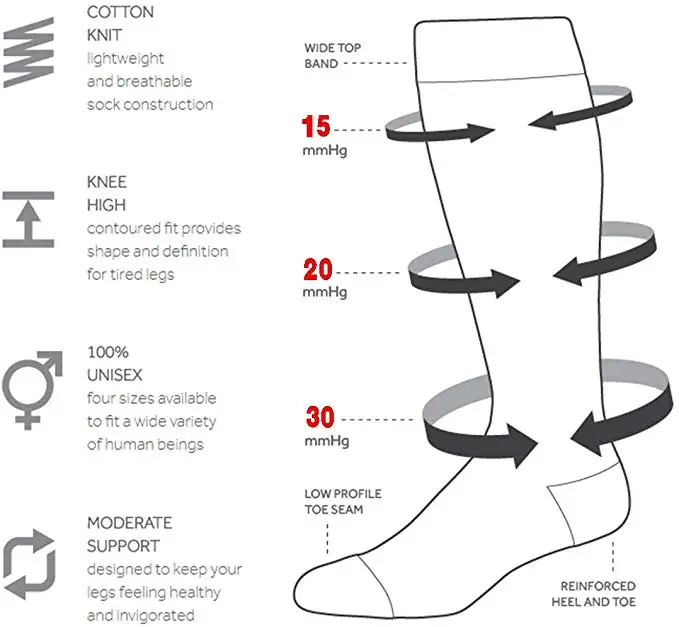 COTTON
KNIT
lightweight and breathable sock construction

KNEE
HIGH
contoured fit provides shape and definition for tired legs

100%
UNISEX
four sizes available to fit a wide variety of human beings

MODERATE
SUPPORT
designed to keep your legs feeling healthy and invigorated

WIDE TOP BAND

15 mmHg

20 mmHg

30 mmHg

LOW PROFILE TOE SEAM

REINFORCED HEEL AND TOE