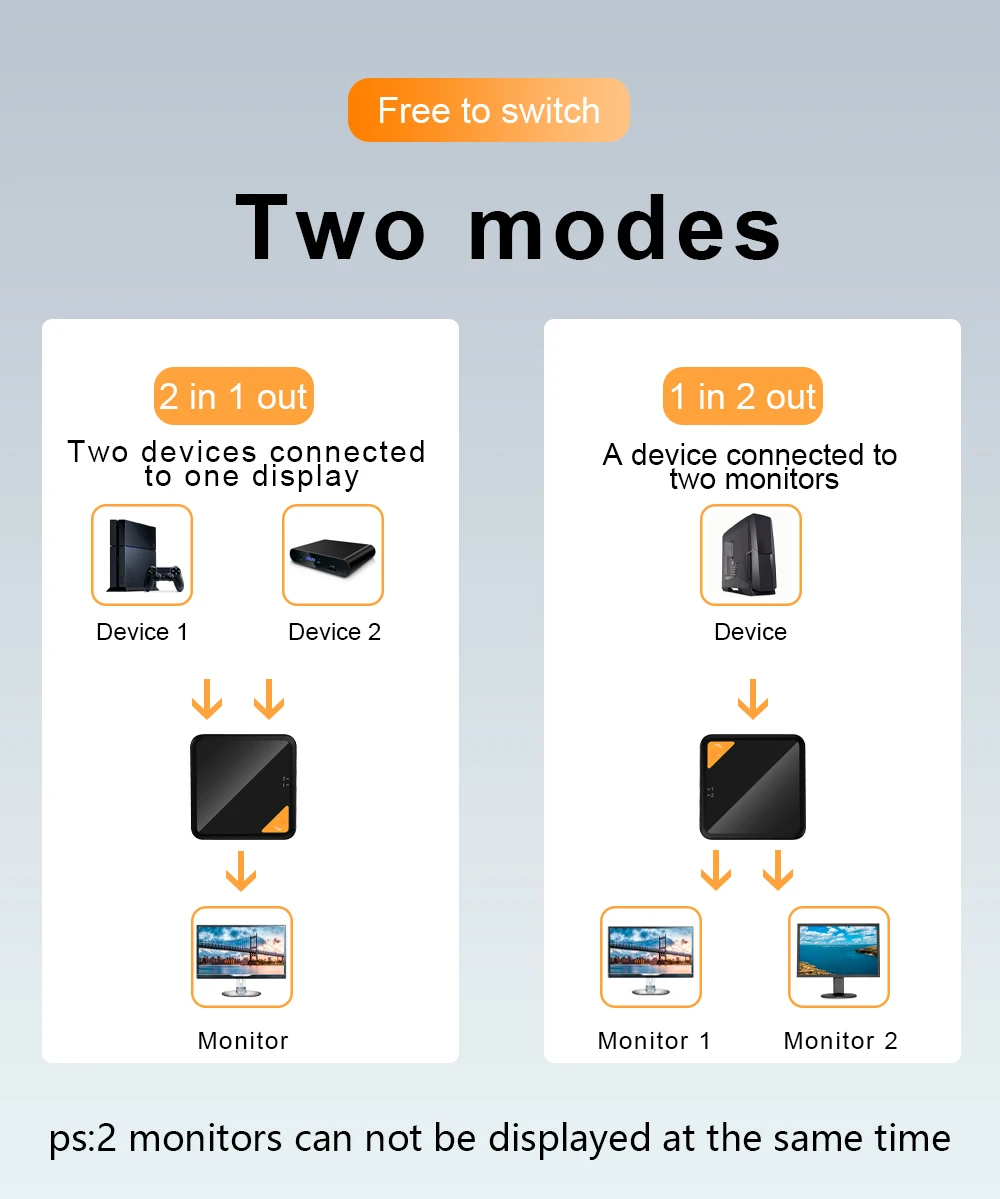 Free to switch

Two modes

2 in 1 out

Two devices connected to one display

Device 1

Device 2

Monitor

1 in 2 out

A device connected to two monitors

Device

Monitor 1

Monitor 2

ps:2 monitors can not be displayed at the same time