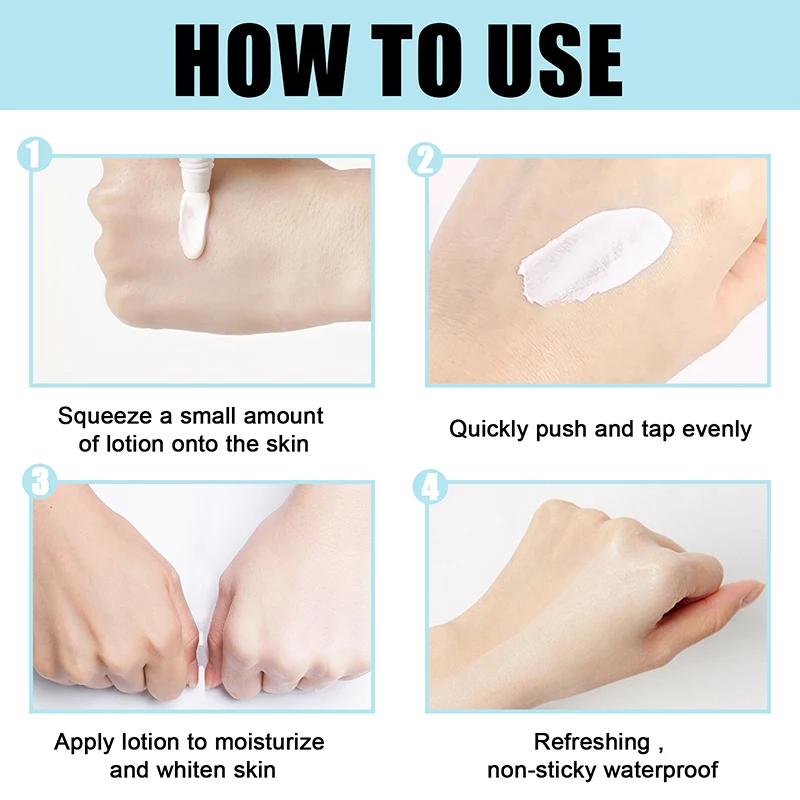 HOW TO USE

1

Squeeze a small amount of lotion onto the skin

2

Quickly push and tap evenly

3

Apply lotion to moisturize and whiten skin

4

Refreshing , non-sticky waterproof