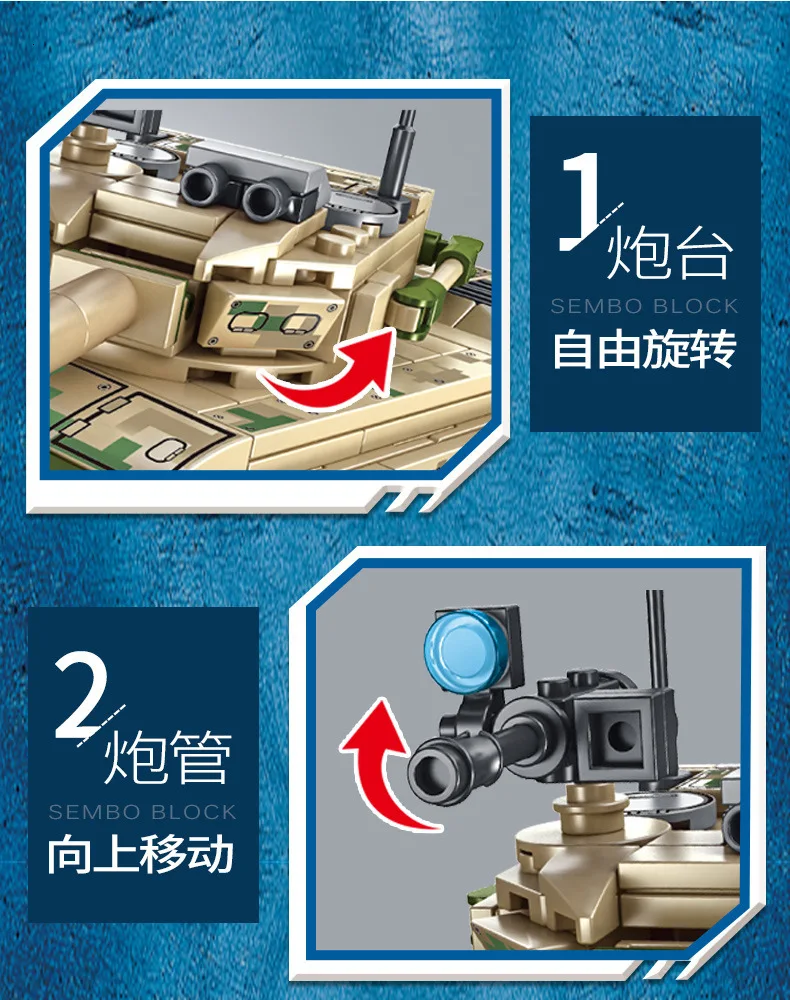 1 炮台
SEMBO BLOCK
自由旋转

2 炮管
SEMBO BLOCK
向上移动