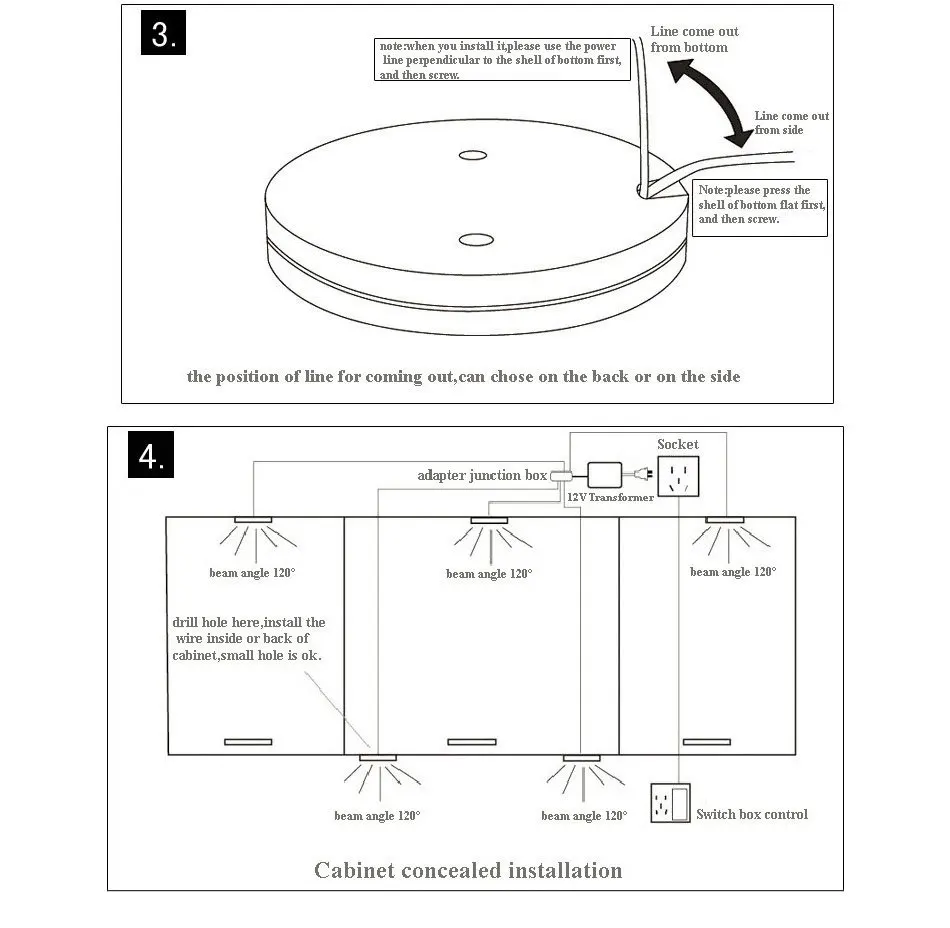 3.

note:when you install it,please use the power line perpendicular to the shell of bottom first, and then screw.

Line come out from bottom

Line come out from side

Note:please press the shell of bottom flat first, and then screw.

the position of line for coming out,can chose on the back or on the side

4.

adapter junction box

Socket

12V Transformer

beam angle 120°

beam angle 120°

beam angle 120°

drill hole here,install the wire inside or back of cabinet,small hole is ok.

beam angle 120°

beam angle 120°

Switch box control

Cabinet concealed installation