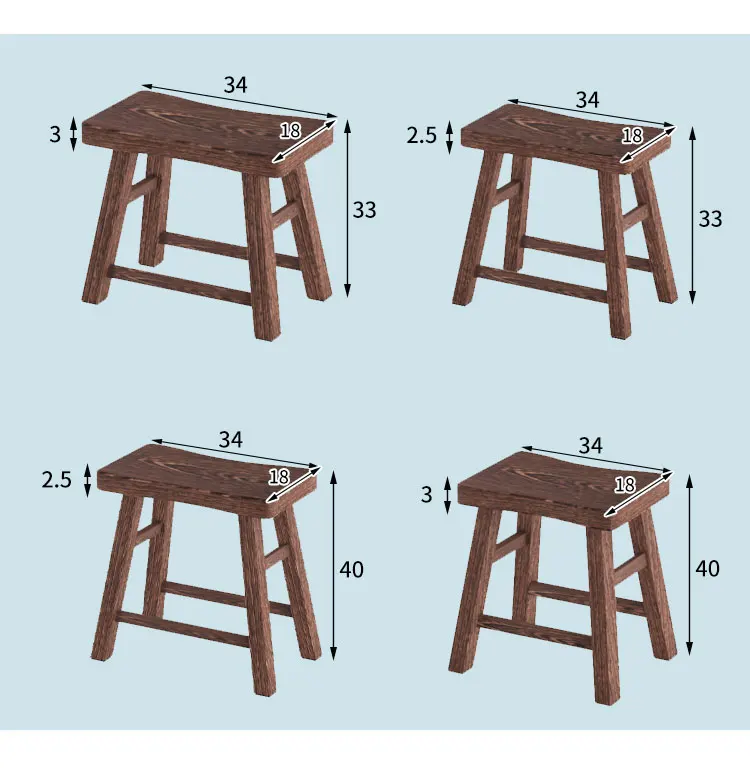 34
3
18
33

34
2.5
18
33

34
2.5
18
40

34
3
18
40