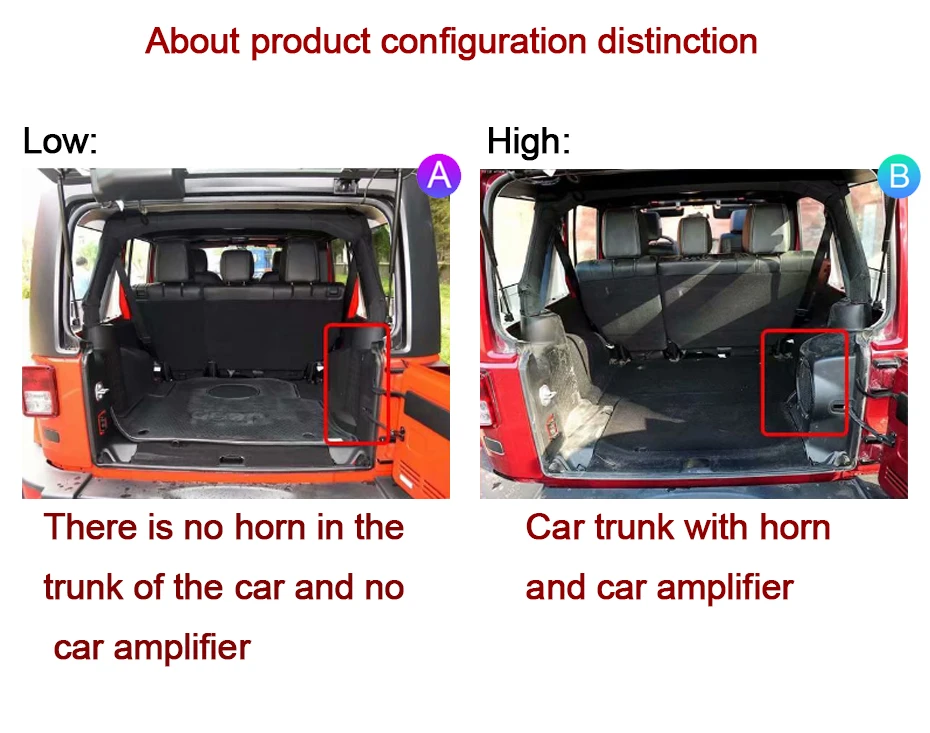 About product configuration distinction

Low:

A

There is no horn in the trunk of the car and no car amplifier

High:

B

Car trunk with horn and car amplifier