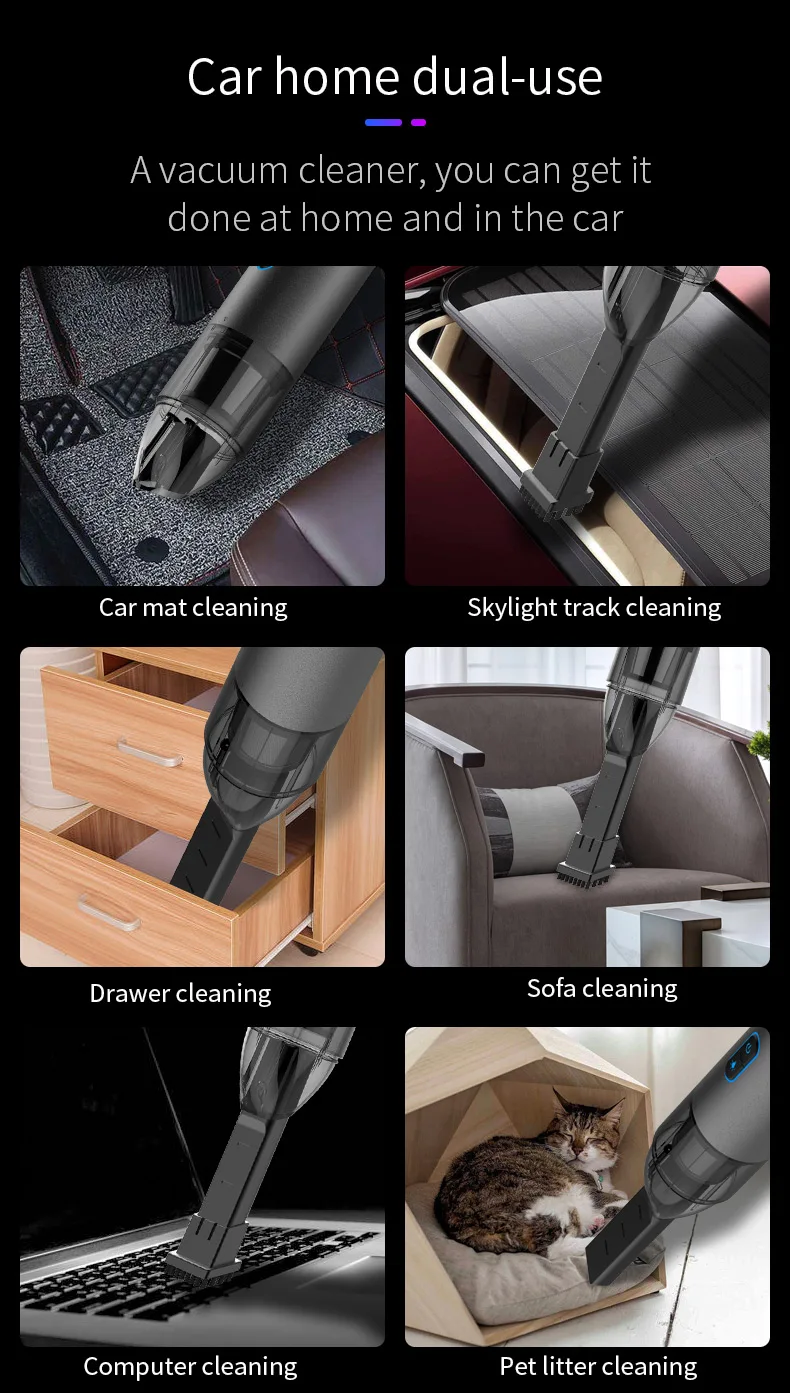 Car home dual-use

A vacuum cleaner, you can get it done at home and in the car

Car mat cleaning

Skylight track cleaning

Drawer cleaning

Sofa cleaning

Computer cleaning

Pet litter cleaning