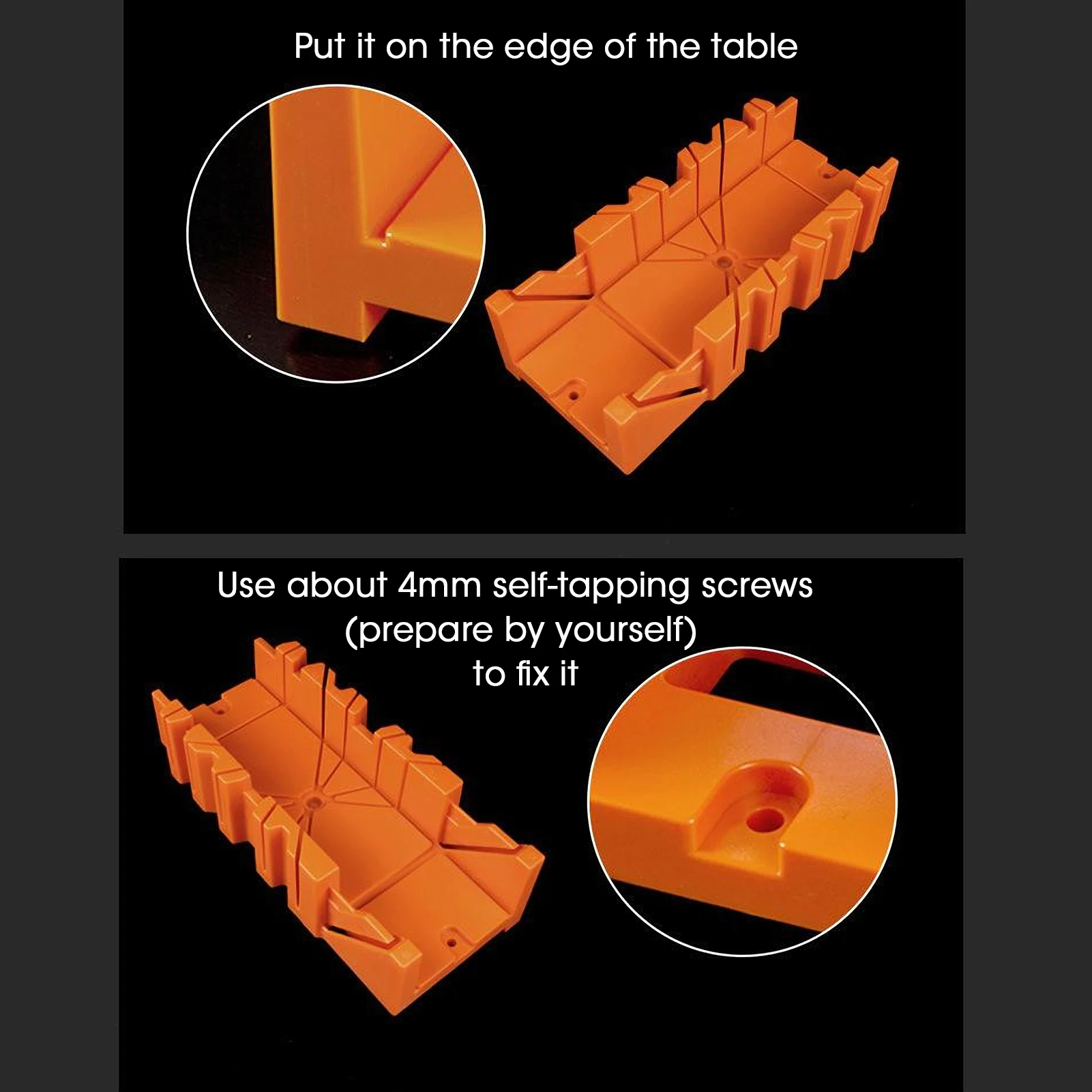 Put it on the edge of the table

Use about 4mm self-tapping screws
(prepare by yourself)
to fix it