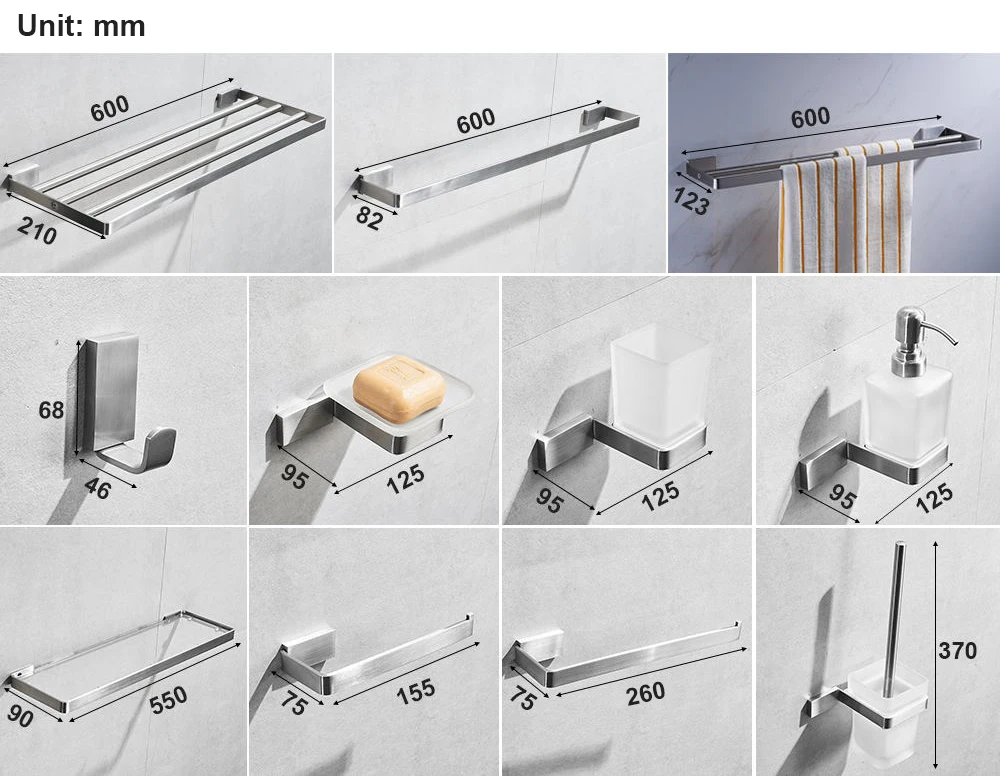 Unit: mm

600
210

600
82

600
123

68
46

95
125

95
125

95
125

90
550

75
155

75
260

370