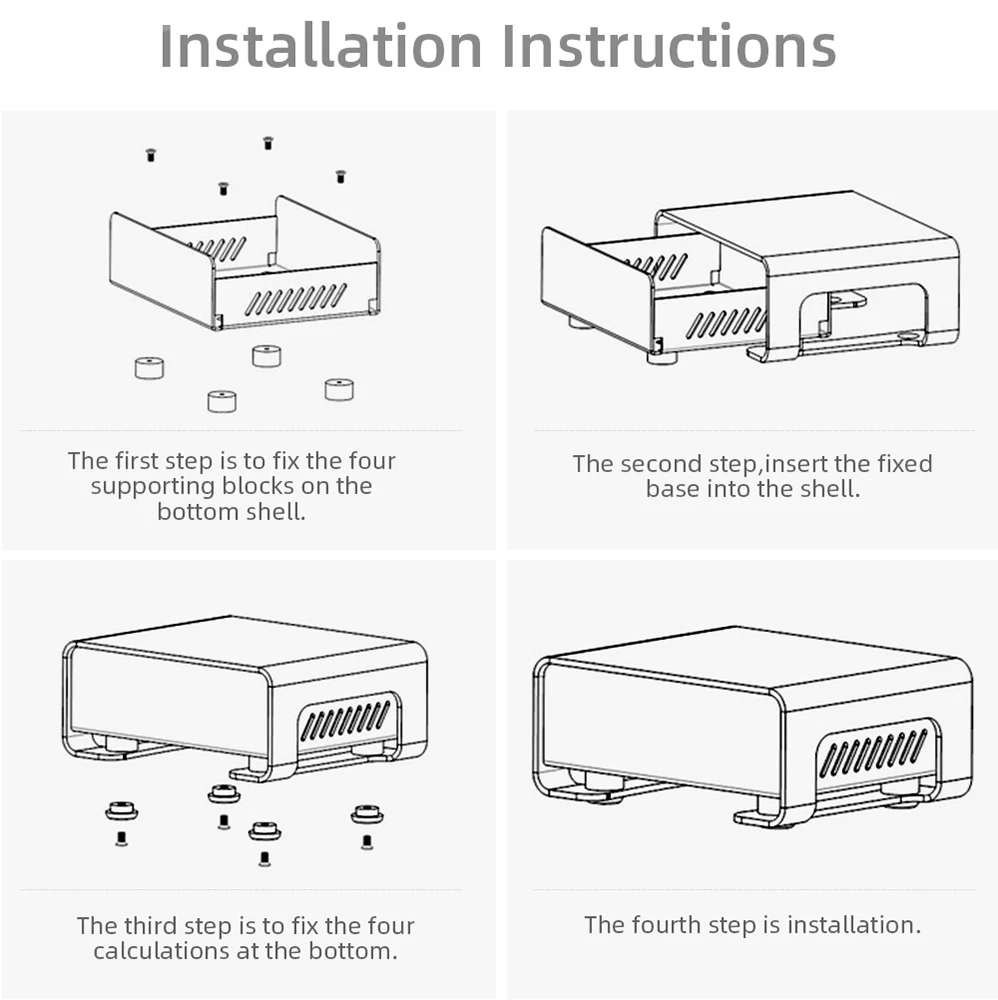 Installation Instructions

The first step is to fix the four supporting blocks on the bottom shell.

The second step,insert the fixed base into the shell.

The third step is to fix the four calculations at the bottom.

The fourth step is installation.