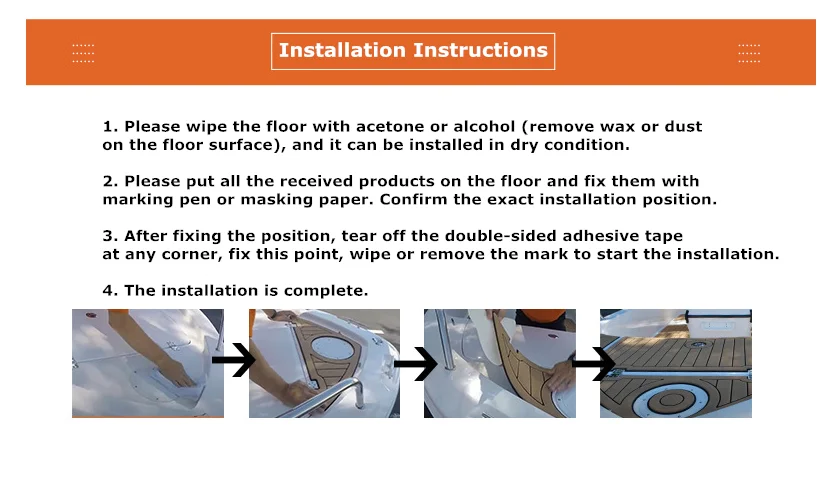 Installation Instructions

1. Please wipe the floor with acetone or alcohol (remove wax or dust on the floor surface), and it can be installed in dry condition.

2. Please put all the received products on the floor and fix them with marking pen or masking paper. Confirm the exact installation position.

3. After fixing the position, tear off the double-sided adhesive tape at any corner, fix this point, wipe or remove the mark to start the installation.

4. The installation is complete.