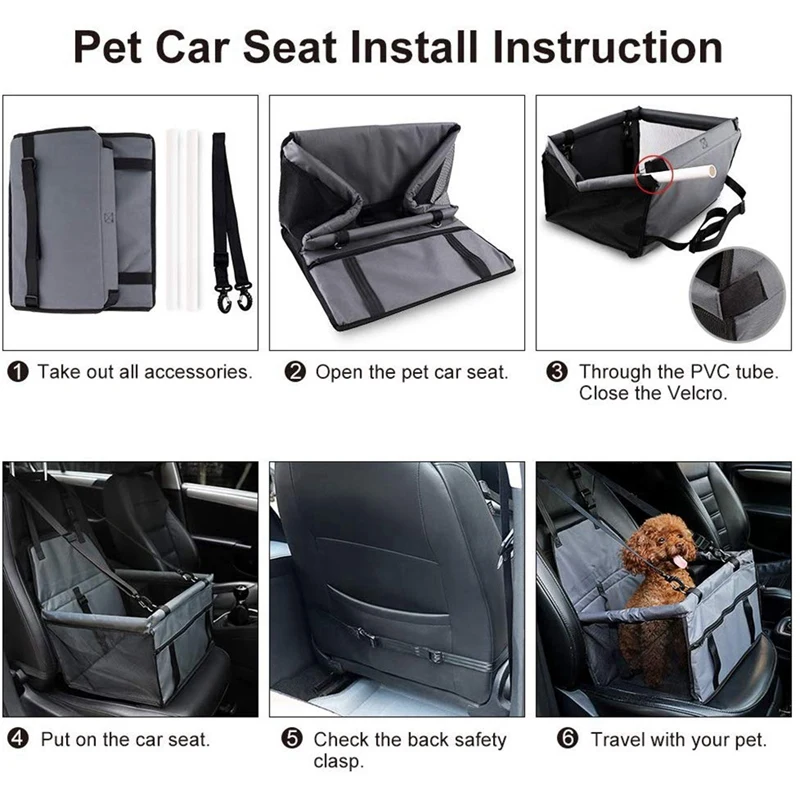 Pet Car Seat Install Instruction

❶ Take out all accessories.

❷ Open the pet car seat.

❸ Through the PVC tube. Close the Velcro.

❹ Put on the car seat.

❺ Check the back safety clasp.

❻ Travel with your pet.