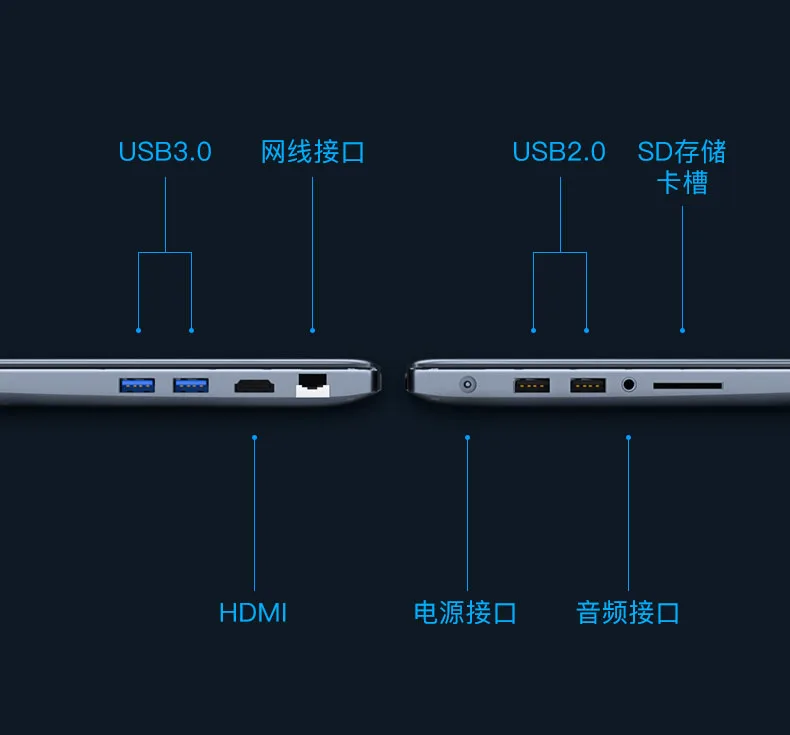 USB3.0

网线接口

USB2.0

SD存储卡槽

HDMI

电源接口

音频接口