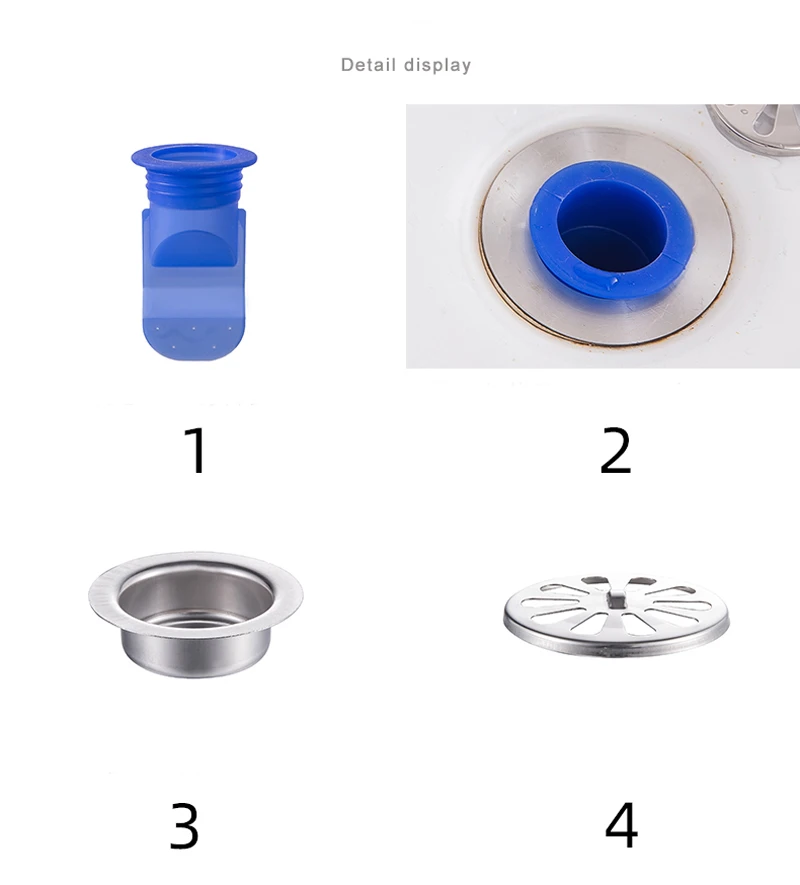 Detail display

1

2

3

4