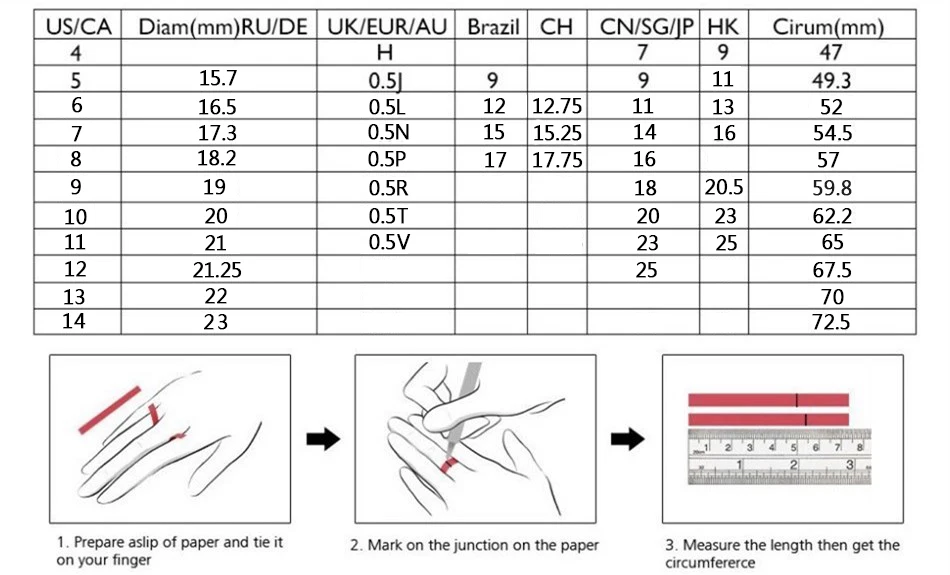 | US/CA | Diam(mm)RU/DE | UK/EUR/AU | Brazil | CH | CN/SG/JP | HK | Cirum(mm) |
|---|---|---|---|---|---|---|---|
| 4 | | H | | | 7 | 9 | 47 |
| 5 | 15.7 | 0.5J | 9 | | 9 | 11 | 49.3 |
| 6 | 16.5 | 0.5L | 12 | 12.75 | 11 | 13 | 52 |
| 7 | 17.3 | 0.5N | 15 | 15.25 | 14 | 16 | 54.5 |
| 8 | 18.2 | 0.5P | 17 | 17.75 | 16 | | 57 |
| 9 | 19 | 0.5R | | | 18 | 20.5 | 59.8 |
| 10 | 20 | 0.5T | | | 20 | 23 | 62.2 |
| 11 | 21 | 0.5V | | | 23 | 25 | 65 |
| 12 | 21.25 | | | | 25 | | 67.5 |
| 13 | 22 | | | | | | 70 |
| 14 | 23 | | | | | | 72.5 |

1 2 3 4 5 6 7 8
1 2 3

1. Prepare aslip of paper and tie it on your finger

2. Mark on the junction on the paper

3. Measure the length then get the circumfererce