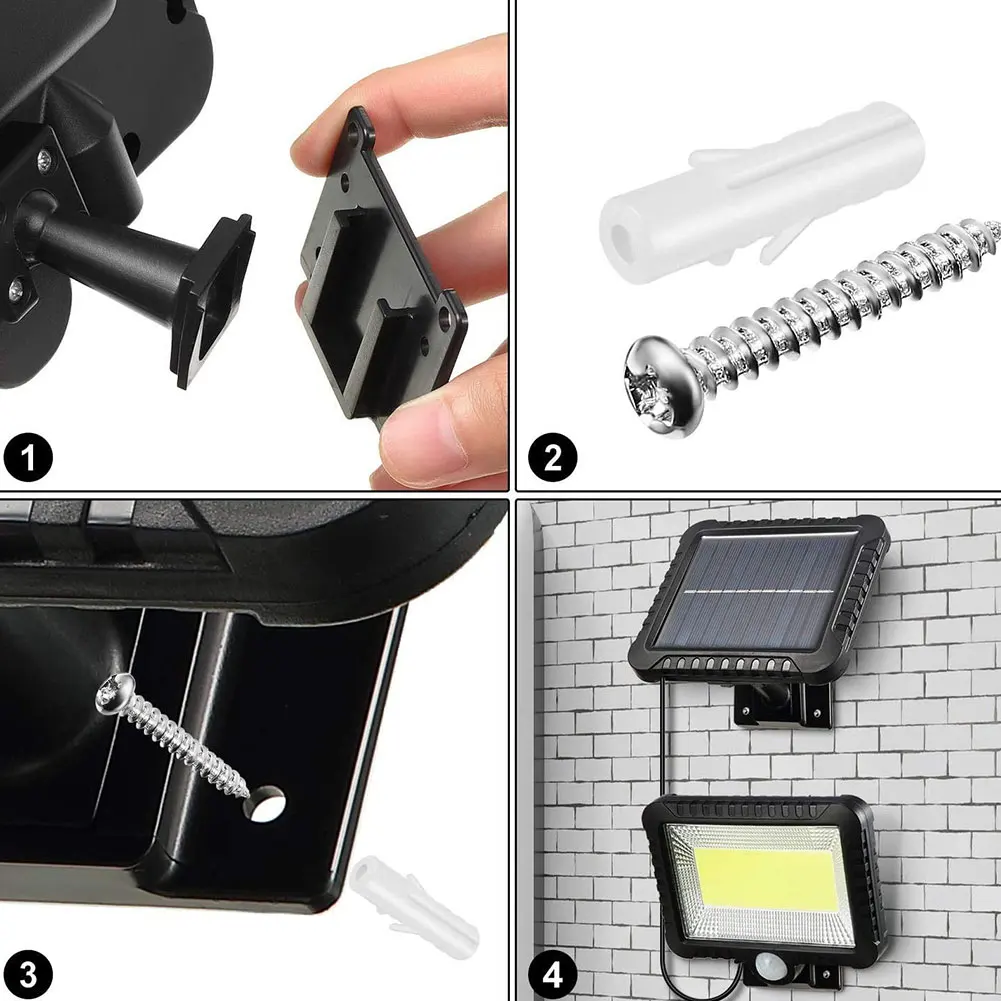 1

2

3

4