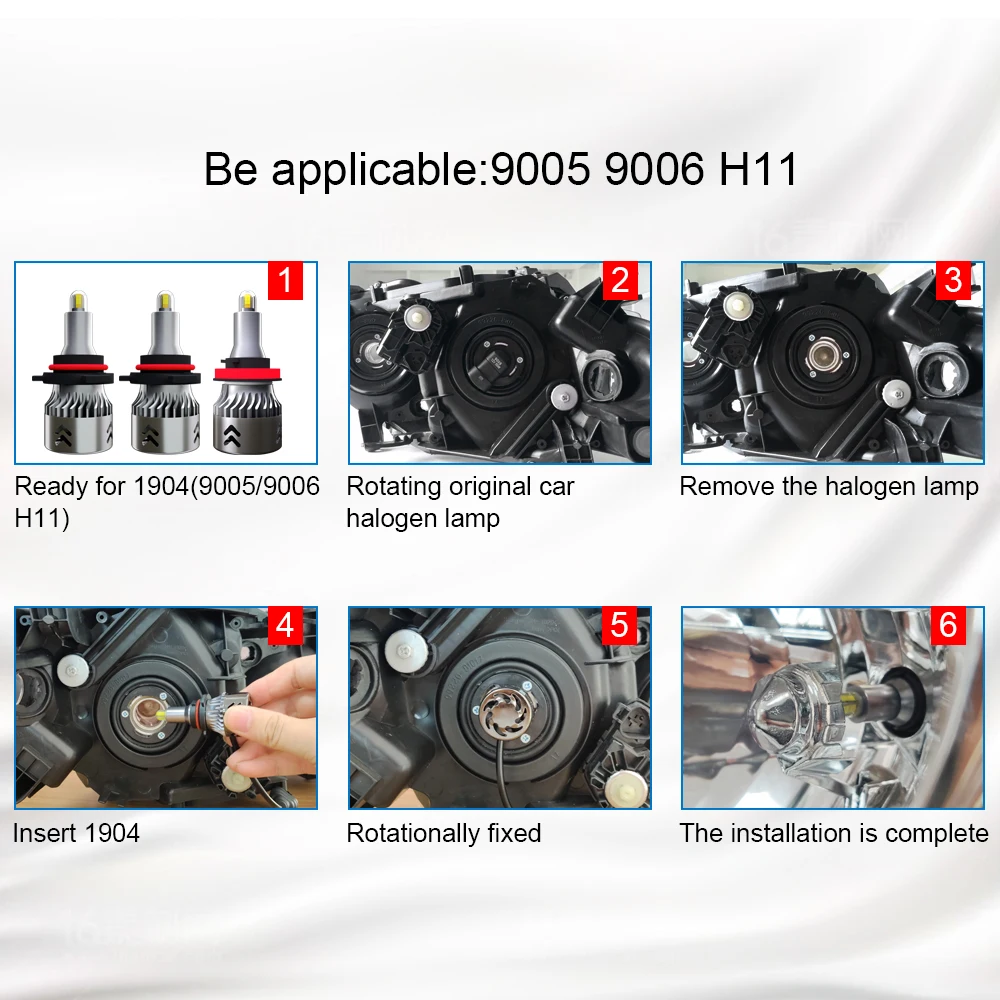 Be applicable:9005 9006 H11

1

Ready for 1904(9005/9006 H11)

2

Rotating original car halogen lamp

3

Remove the halogen lamp

4

Insert 1904

5

Rotationally fixed

6

The installation is complete