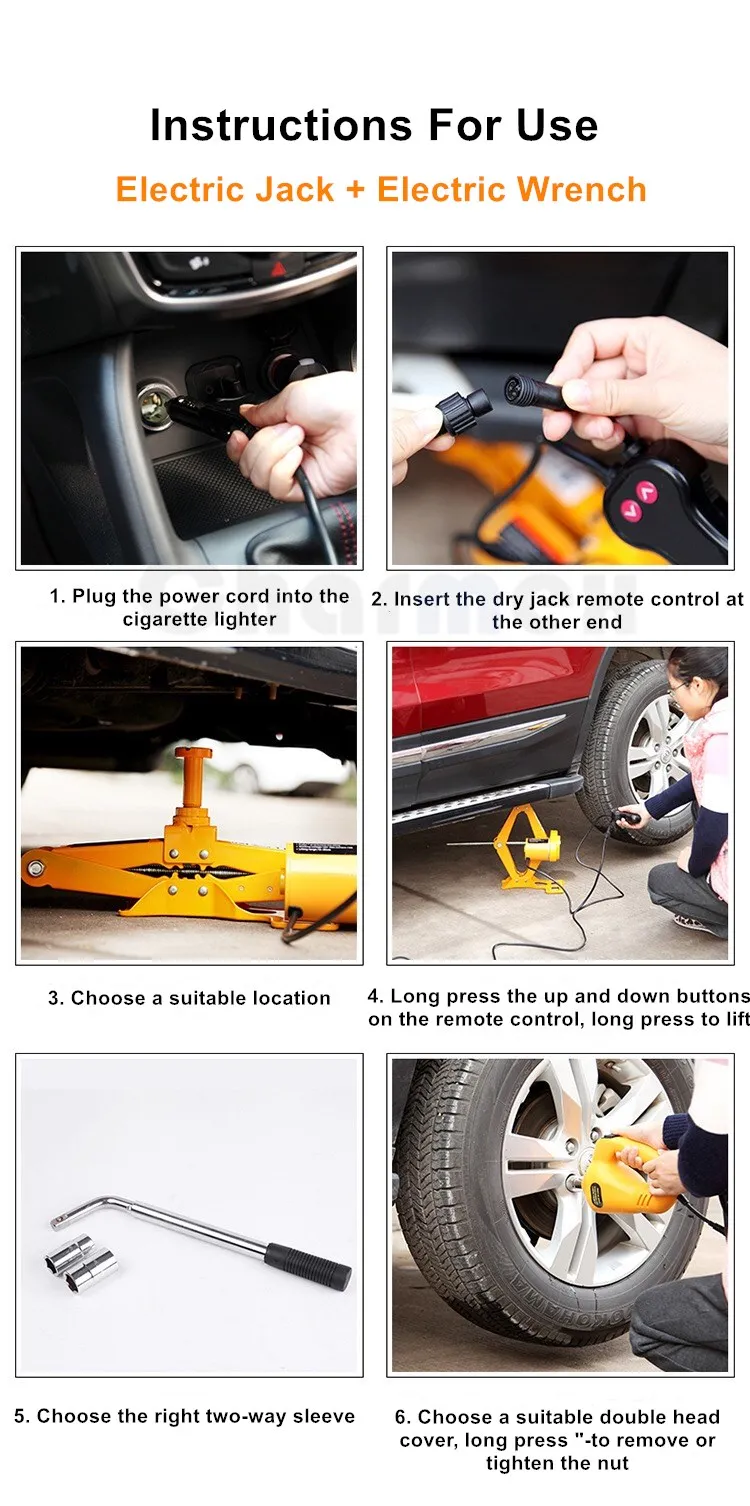 Instructions For Use

Electric Jack + Electric Wrench

1. Plug the power cord into the cigarette lighter

2. Insert the dry jack remote control at the other end

3. Choose a suitable location

4. Long press the up and down buttons on the remote control, long press to lift

5. Choose the right two-way sleeve

6. Choose a suitable double head cover, long press "-to remove or tighten the nut